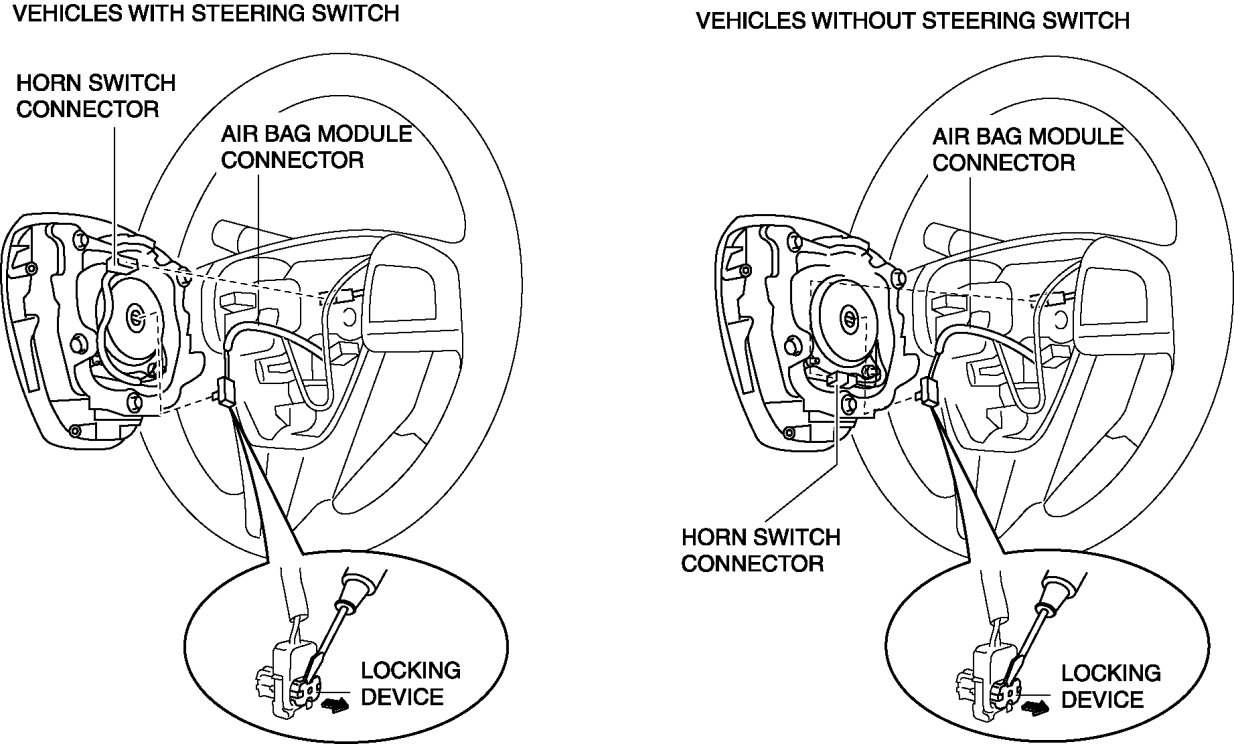 VEHICLES WITH STEERING SWITCH

HORN SWITCH CONNECTOR

AIR BAG MODULE CONNECTOR

LOCKING DEVICE

VEHICLES WITHOUT STEERING SWITCH

AIR BAG MODULE CONNECTOR

HORN SWITCH CONNECTOR

LOCKING DEVICE