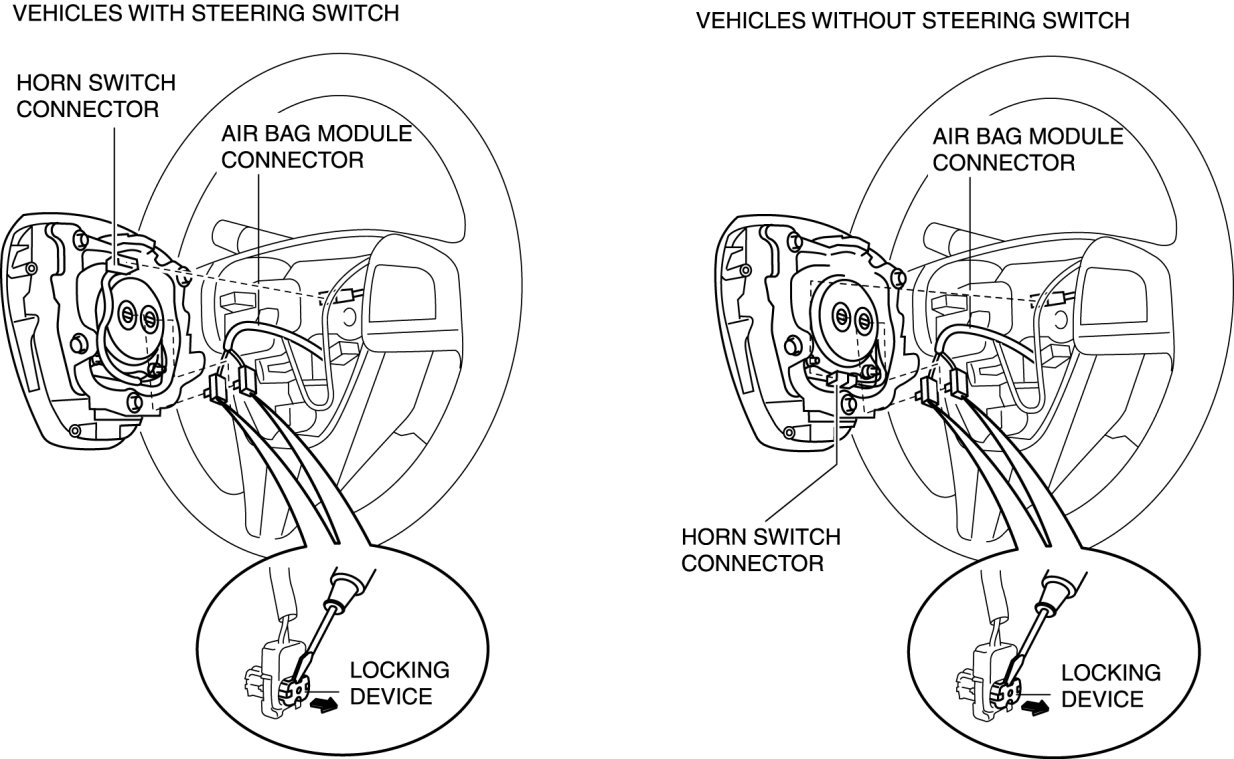 VEHICLES WITH STEERING SWITCH

HORN SWITCH CONNECTOR

AIR BAG MODULE CONNECTOR

LOCKING DEVICE

VEHICLES WITHOUT STEERING SWITCH

AIR BAG MODULE CONNECTOR

HORN SWITCH CONNECTOR

LOCKING DEVICE