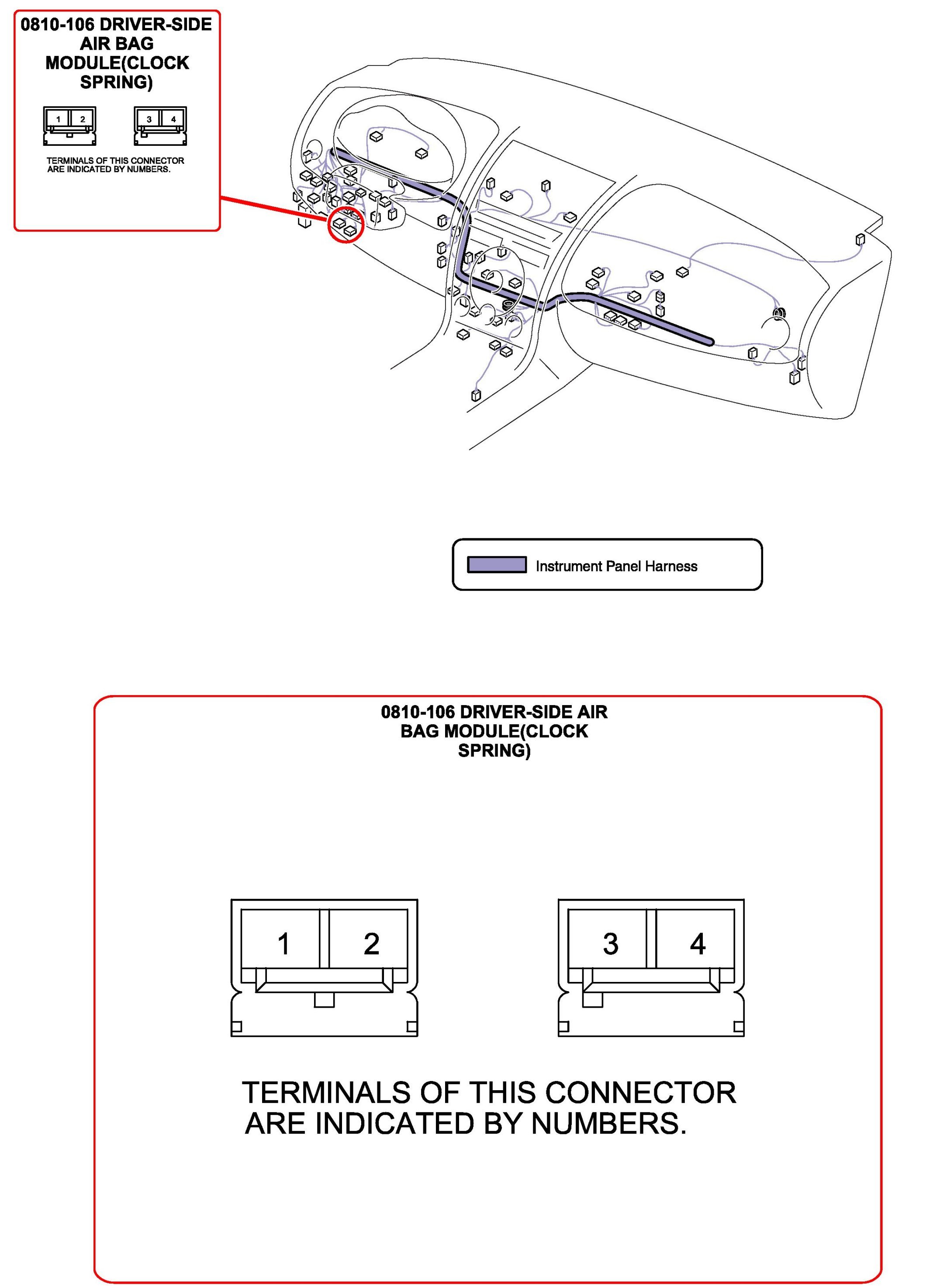 0810-106 DRIVER-SIDE AIR BAG MODULE(CLOCK SPRING)

1 2 3 4

TERMINALS OF THIS CONNECTOR ARE INDICATED BY NUMBERS.

Instrument Panel Harness

0810-106 DRIVER-SIDE AIR BAG MODULE(CLOCK SPRING)

1 2 3 4

TERMINALS OF THIS CONNECTOR ARE INDICATED BY NUMBERS.