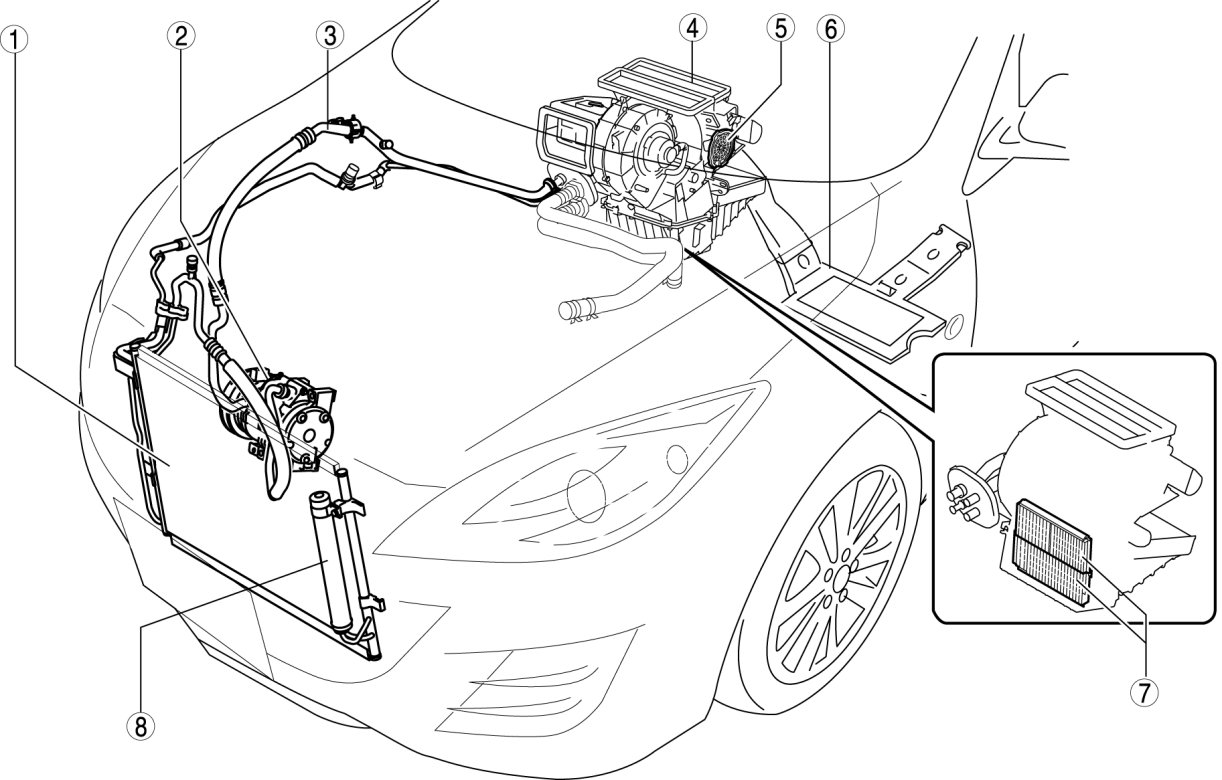 ①
②
③
④
⑤
⑥
⑦
⑧