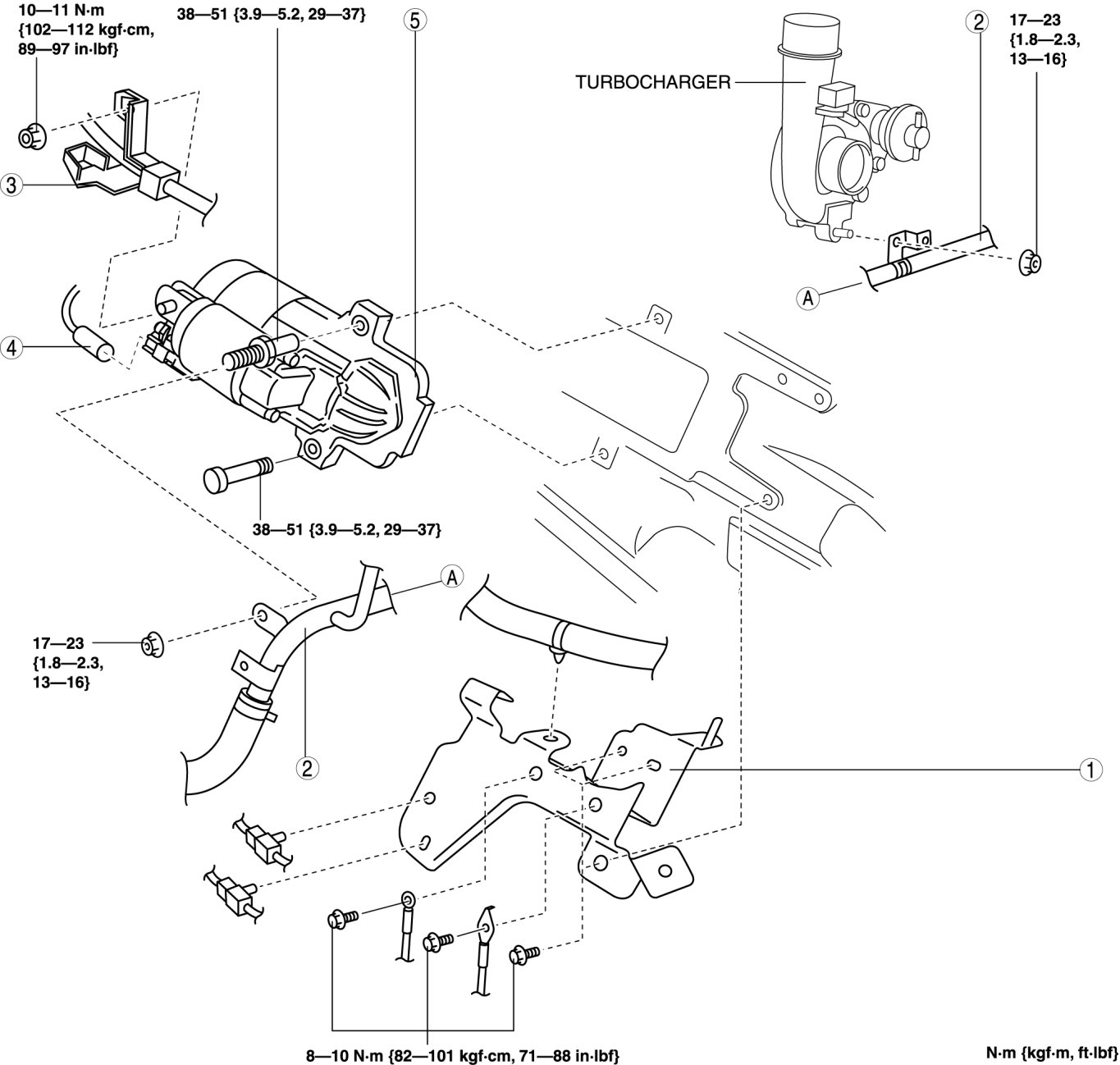 10—11 N·m {102—112 kgf·cm, 89—97 in·lbf}

38—51 {3.9—5.2, 29—37}

5

2

17—23 {1.8—2.3, 13—16}

TURBOCHARGER

3

A

4

38—51 {3.9—5.2, 29—37}

A

17—23 {1.8—2.3, 13—16}

2

1

8—10 N·m {82—101 kgf·cm, 71—88 in·lbf}

N·m {kgf·m, ft·lbf}