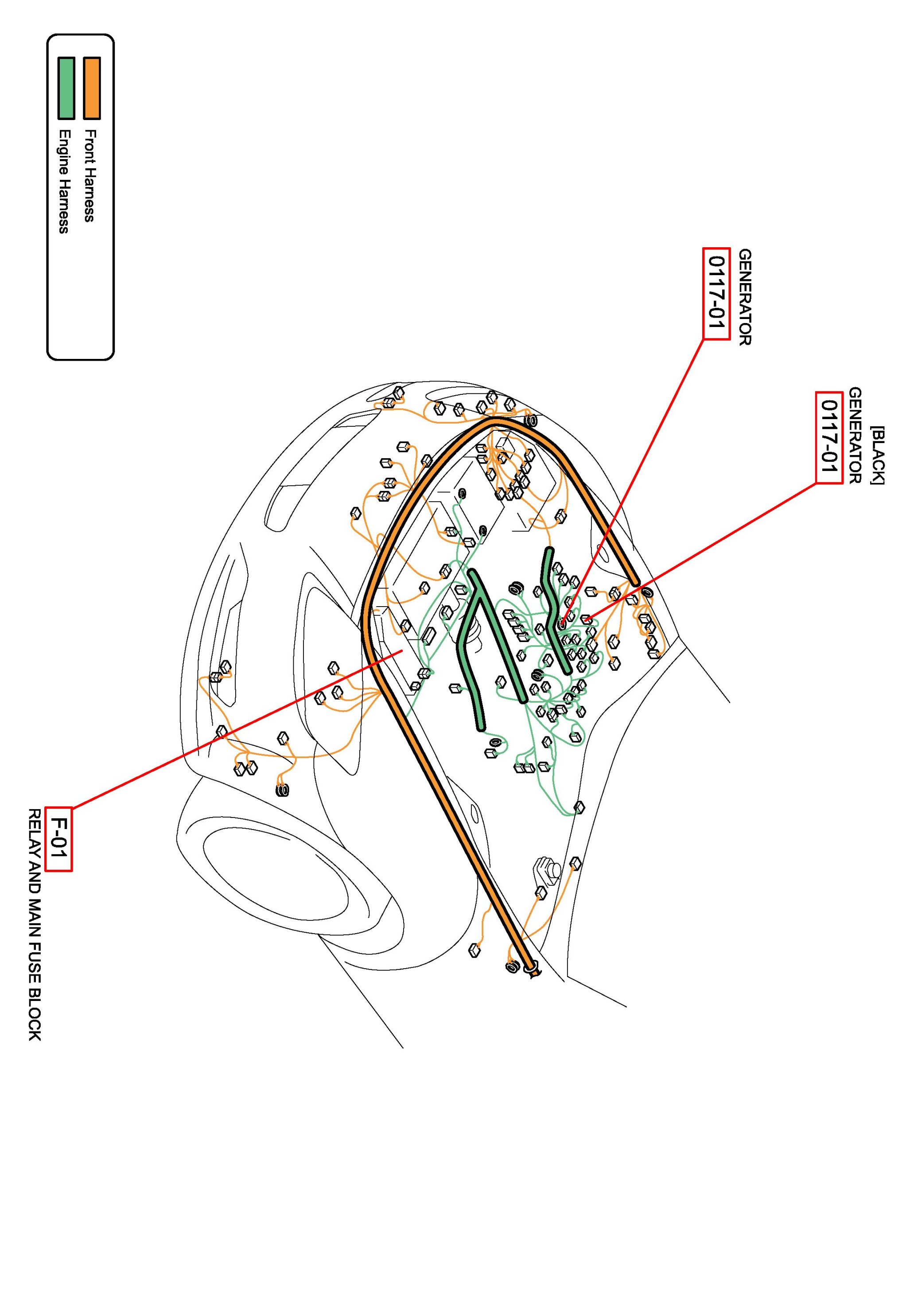 Front Harness
Engine Harness

GENERATOR
0117-01

[BLACK]
GENERATOR
0117-01

F-01
RELAY AND MAIN FUSE BLOCK