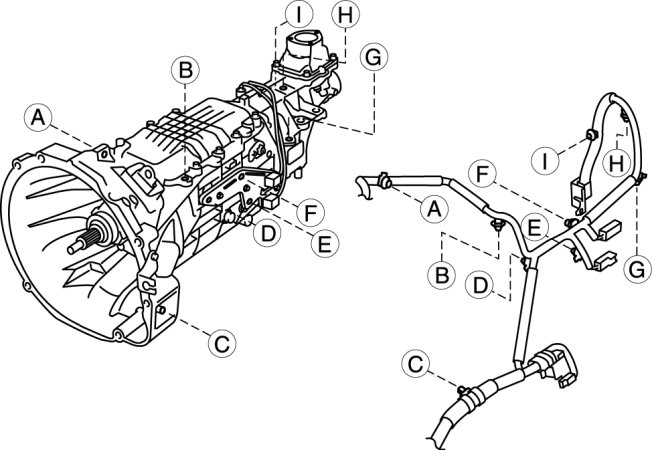 I
H
G
B
A
F
D
E
C

I
H
F
A
E
B
D
G
C