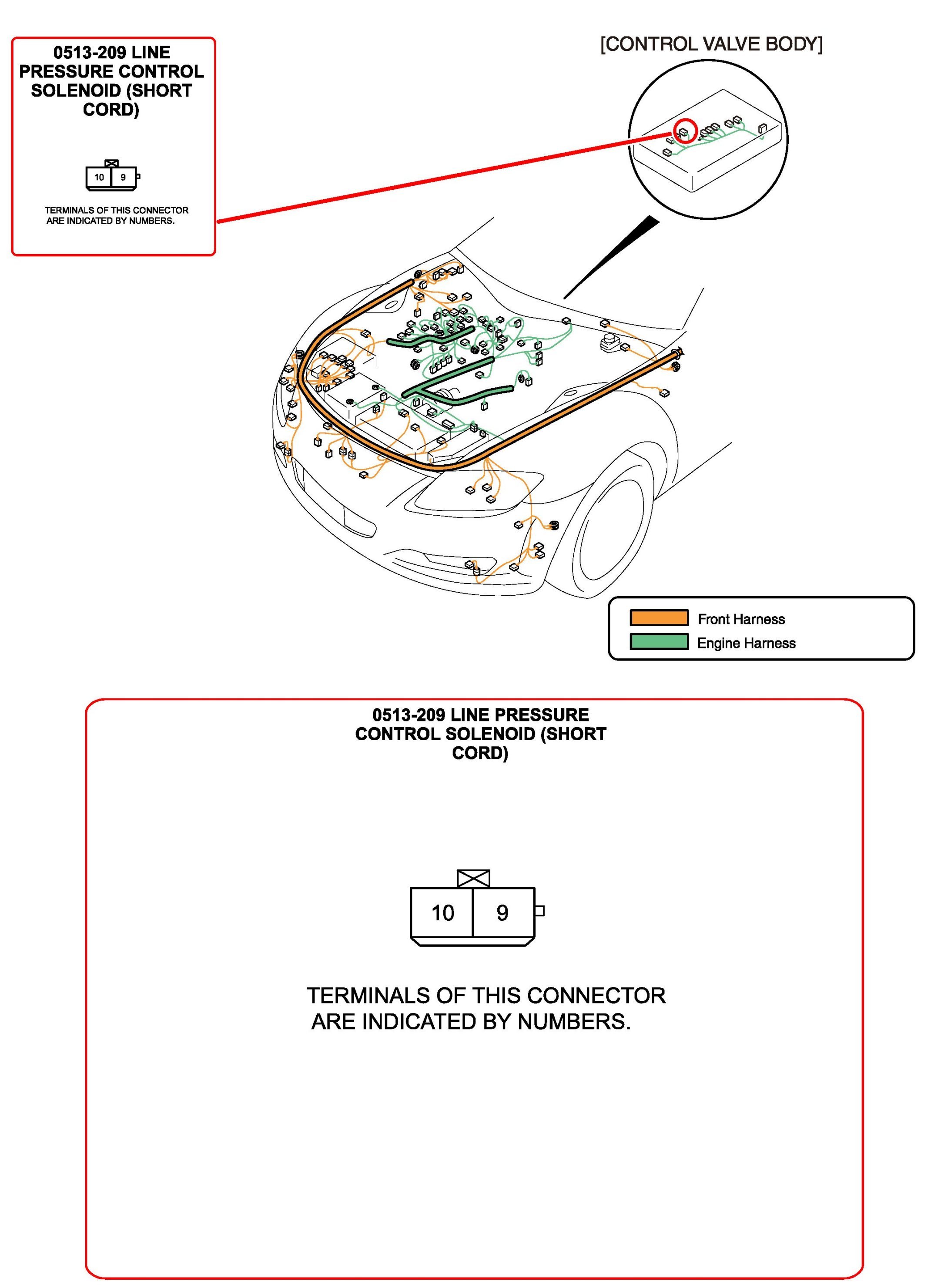 0513-209 LINE PRESSURE CONTROL SOLENOID (SHORT CORD)

10 9

TERMINALS OF THIS CONNECTOR ARE INDICATED BY NUMBERS.

[CONTROL VALVE BODY]

Front Harness
Engine Harness

0513-209 LINE PRESSURE CONTROL SOLENOID (SHORT CORD)

10 9

TERMINALS OF THIS CONNECTOR ARE INDICATED BY NUMBERS.