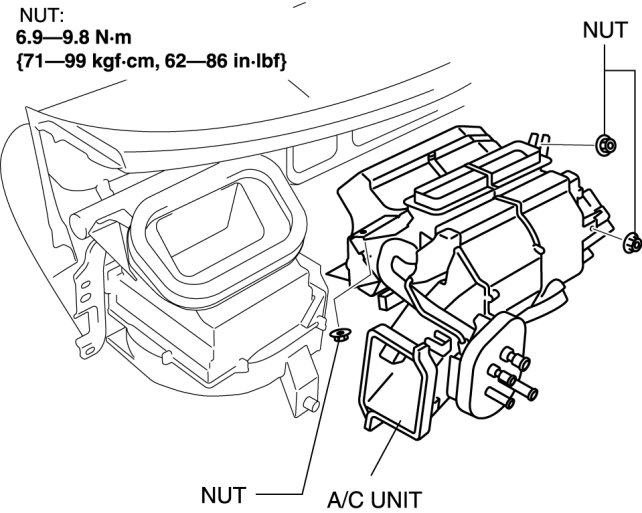 NUT:
6.9—9.8 N·m
{71—99 kgf·cm, 62—86 in·lbf}

NUT

NUT

A/C UNIT