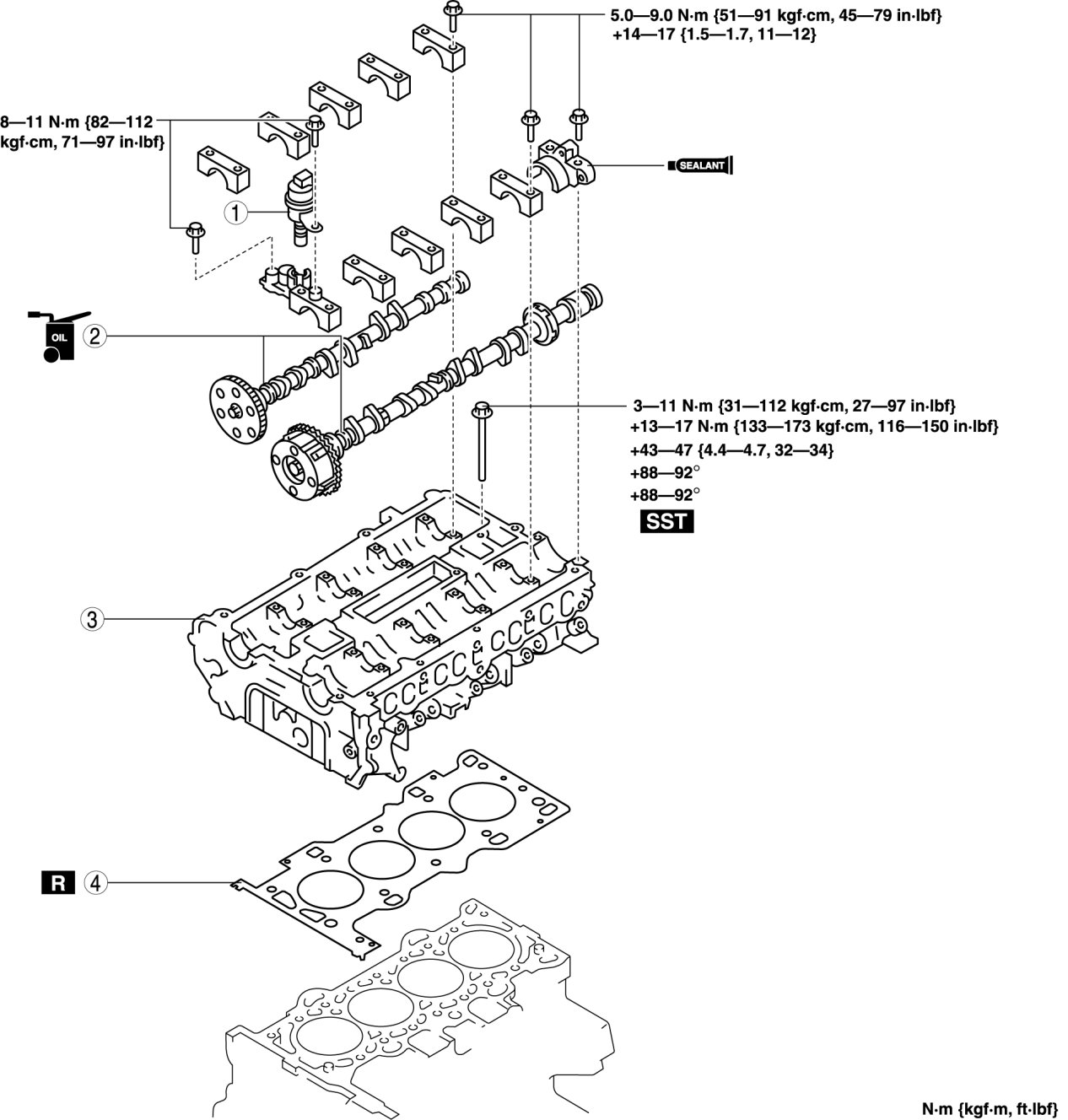 5.0—9.0 N·m {51—91 kgf·cm, 45—79 in·lbf}
+14—17 {1.5—1.7, 11—12}

8—11 N·m {82—112 kgf·cm, 71—97 in·lbf}

SEALANT

1

OIL

2

3—11 N·m {31—112 kgf·cm, 27—97 in·lbf}
+13—17 N·m {133—173 kgf·cm, 116—150 in·lbf}
+43—47 {4.4—4.7, 32—34}
+88—92°
+88—92°
SST

3

R 4

N·m {kgf·m, ft·lbf}