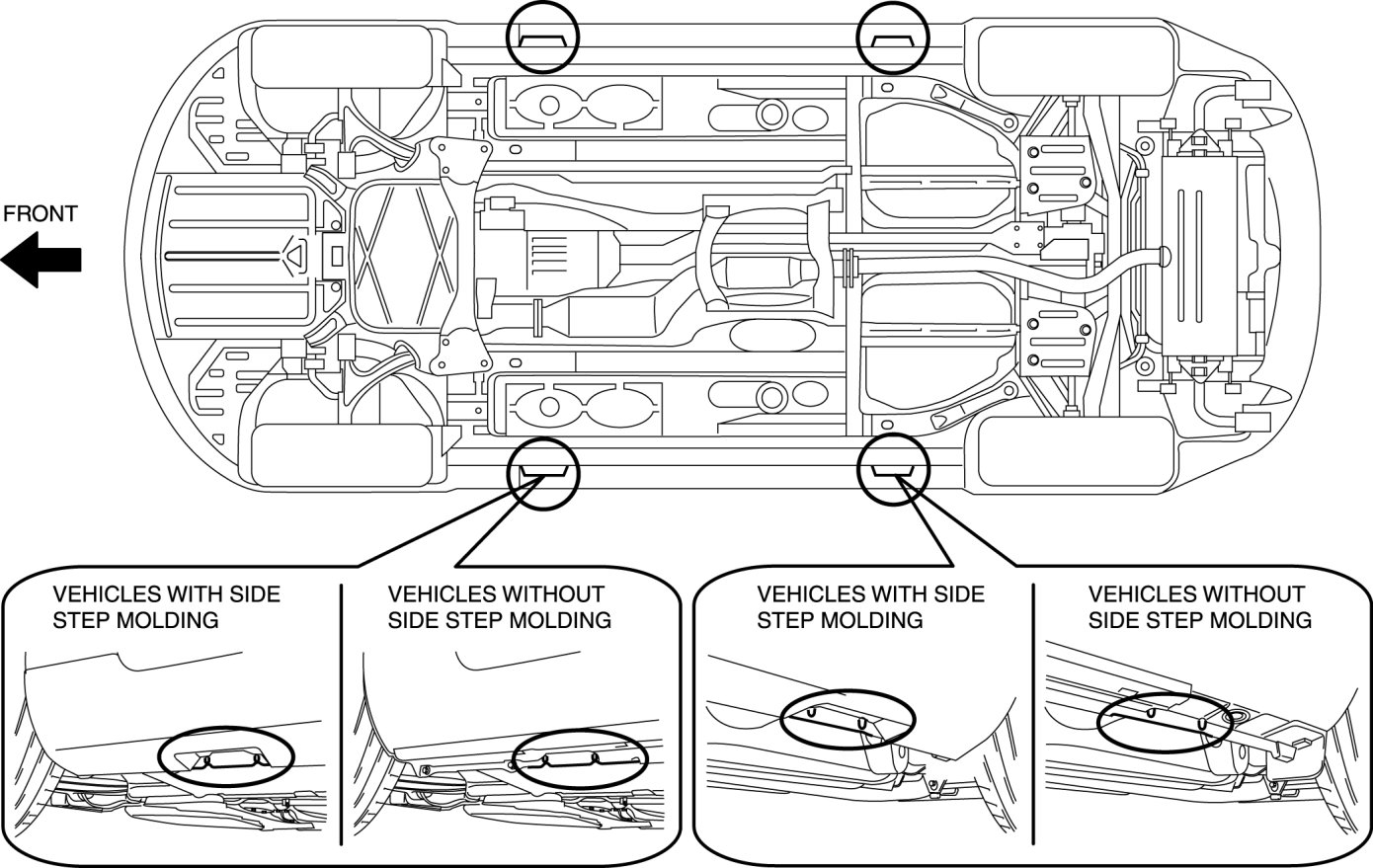 FRONT

VEHICLES WITH SIDE STEP MOLDING

VEHICLES WITHOUT SIDE STEP MOLDING

VEHICLES WITH SIDE STEP MOLDING

VEHICLES WITHOUT SIDE STEP MOLDING