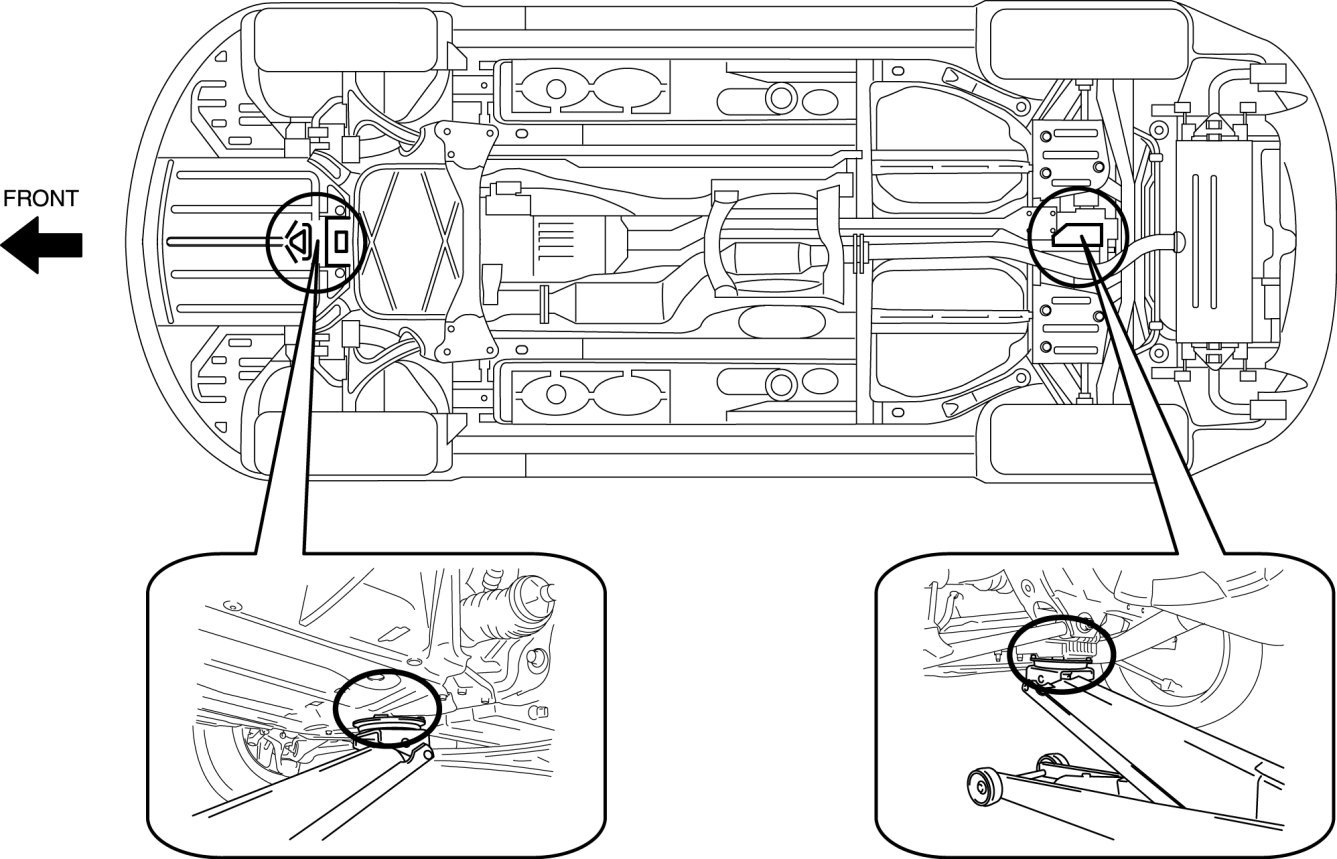 FRONT