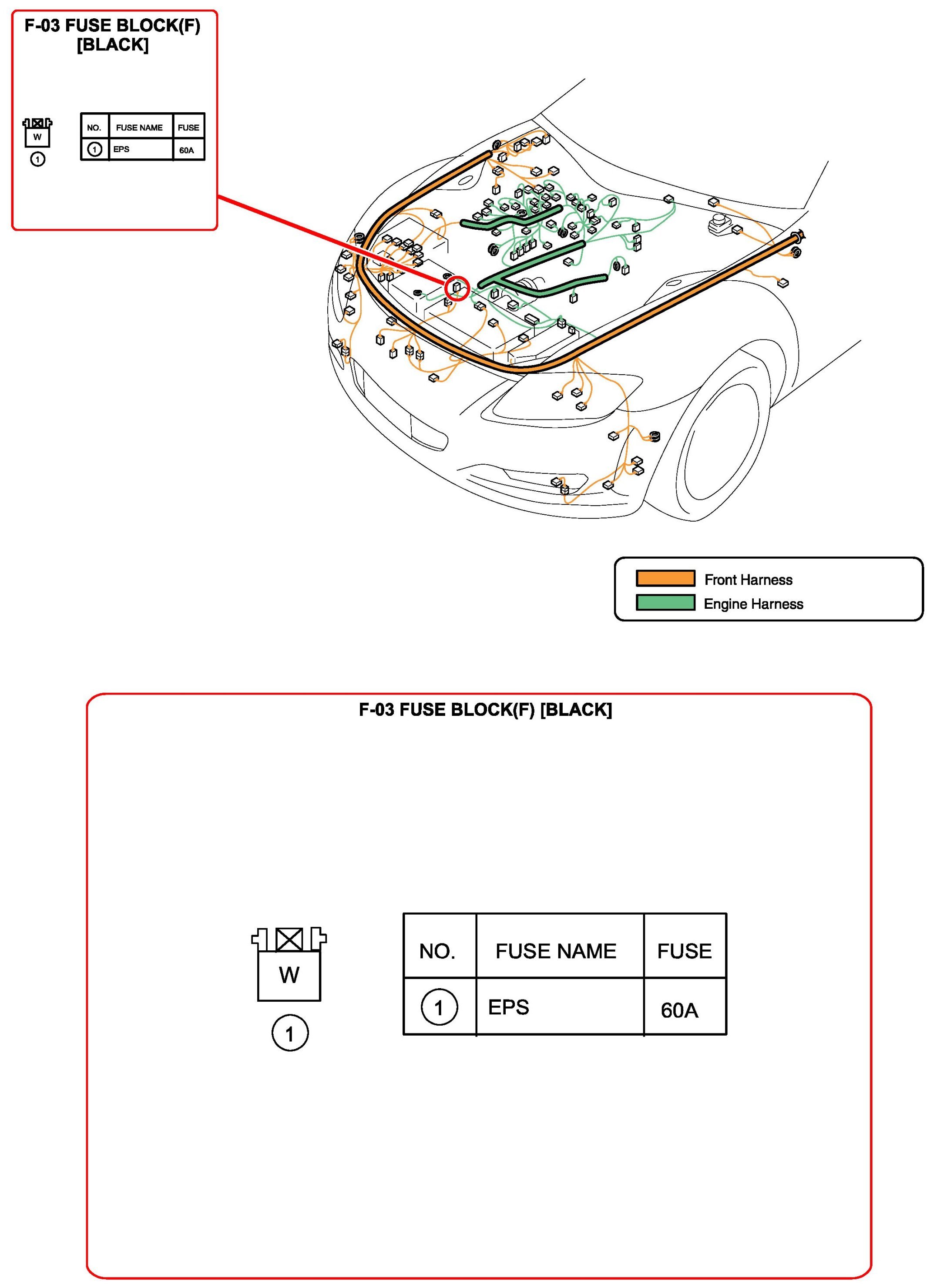 F-03 FUSE BLOCK(F) [BLACK]

W

1

| NO. | FUSE NAME | FUSE |
|---|---|---|
| 1 | EPS | 60A |

Front Harness
Engine Harness

F-03 FUSE BLOCK(F) [BLACK]

W

1

| NO. | FUSE NAME | FUSE |
|---|---|---|
| 1 | EPS | 60A |