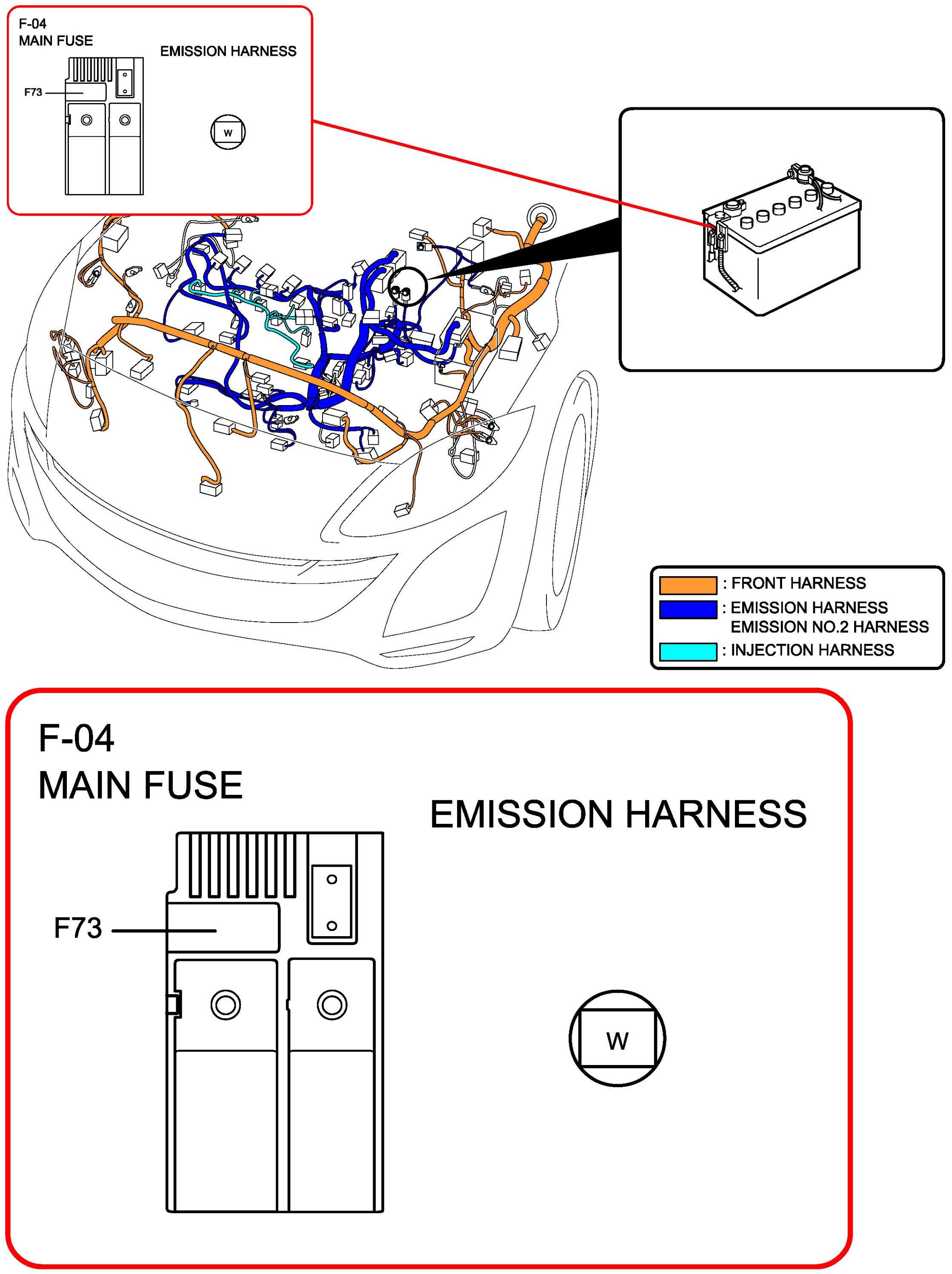 F-04
MAIN FUSE

EMISSION HARNESS

F73

W

: FRONT HARNESS
: EMISSION HARNESS
EMISSION NO.2 HARNESS
: INJECTION HARNESS

F-04
MAIN FUSE

EMISSION HARNESS

F73

W