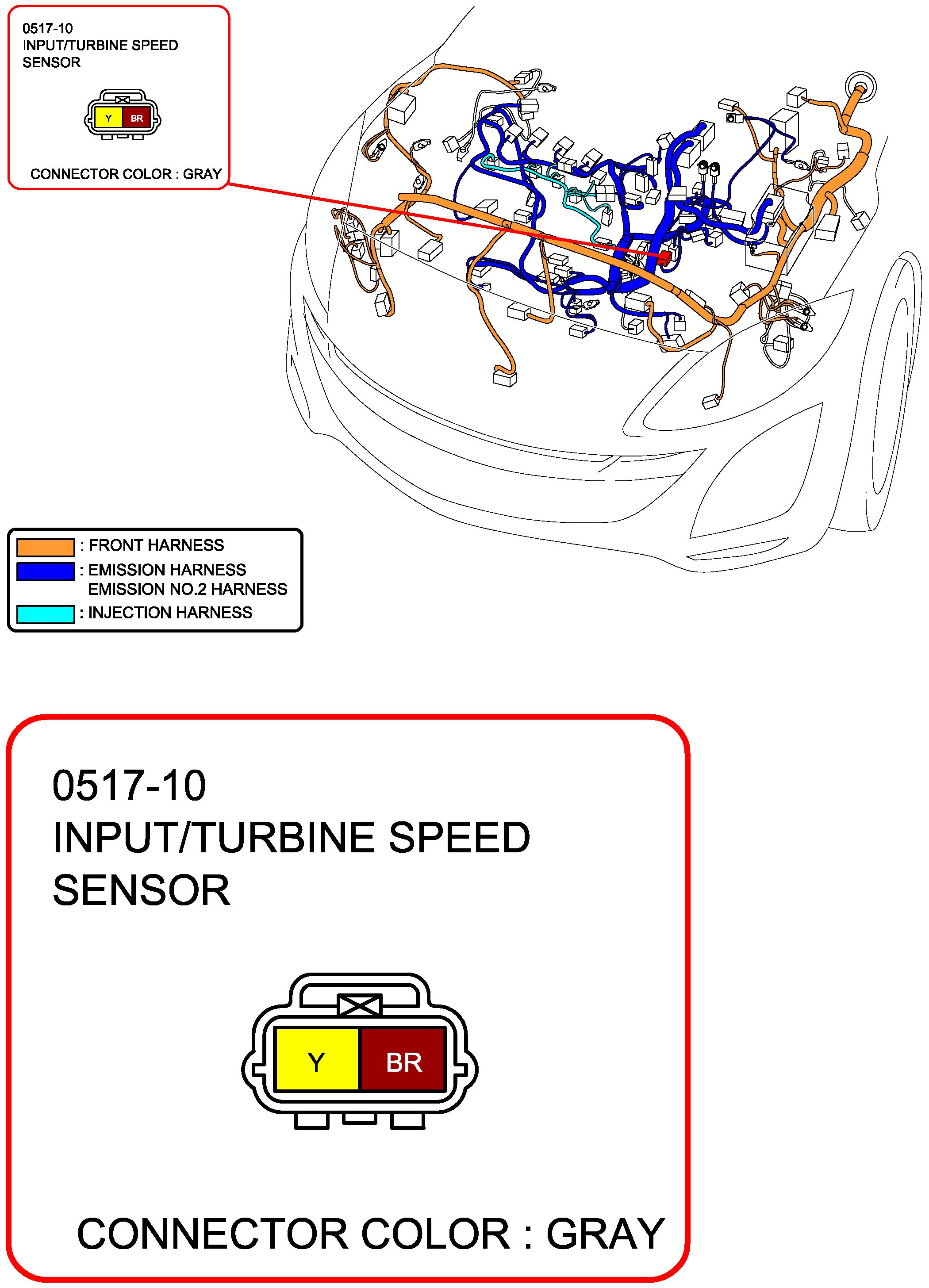 0517-10
INPUT/TURBINE SPEED SENSOR

Y BR

CONNECTOR COLOR : GRAY

: FRONT HARNESS
: EMISSION HARNESS
EMISSION NO.2 HARNESS
: INJECTION HARNESS

0517-10
INPUT/TURBINE SPEED SENSOR

Y BR

CONNECTOR COLOR : GRAY