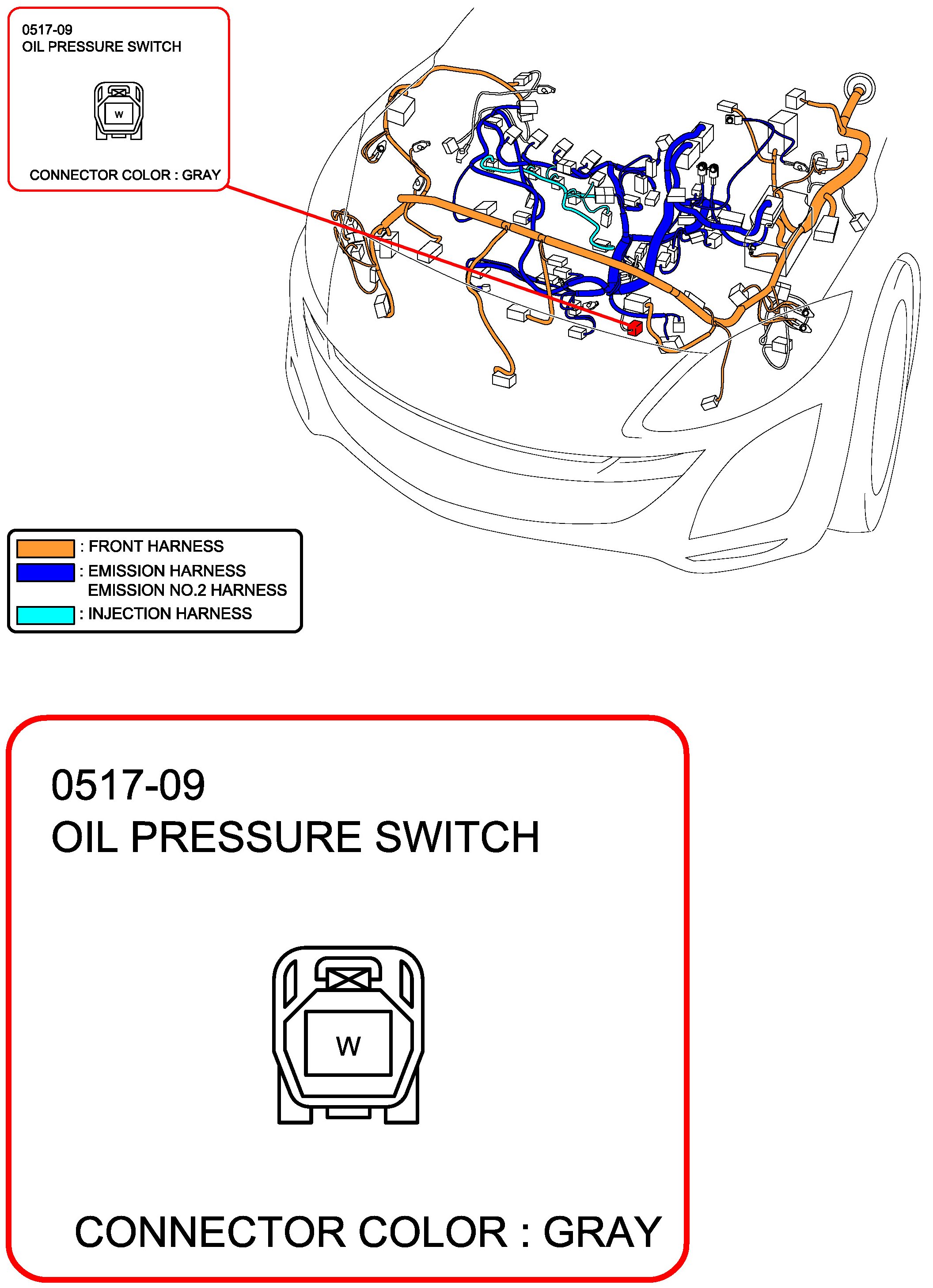 0517-09
OIL PRESSURE SWITCH

W

CONNECTOR COLOR : GRAY

: FRONT HARNESS
: EMISSION HARNESS
EMISSION NO.2 HARNESS
: INJECTION HARNESS

0517-09
OIL PRESSURE SWITCH

W

CONNECTOR COLOR : GRAY