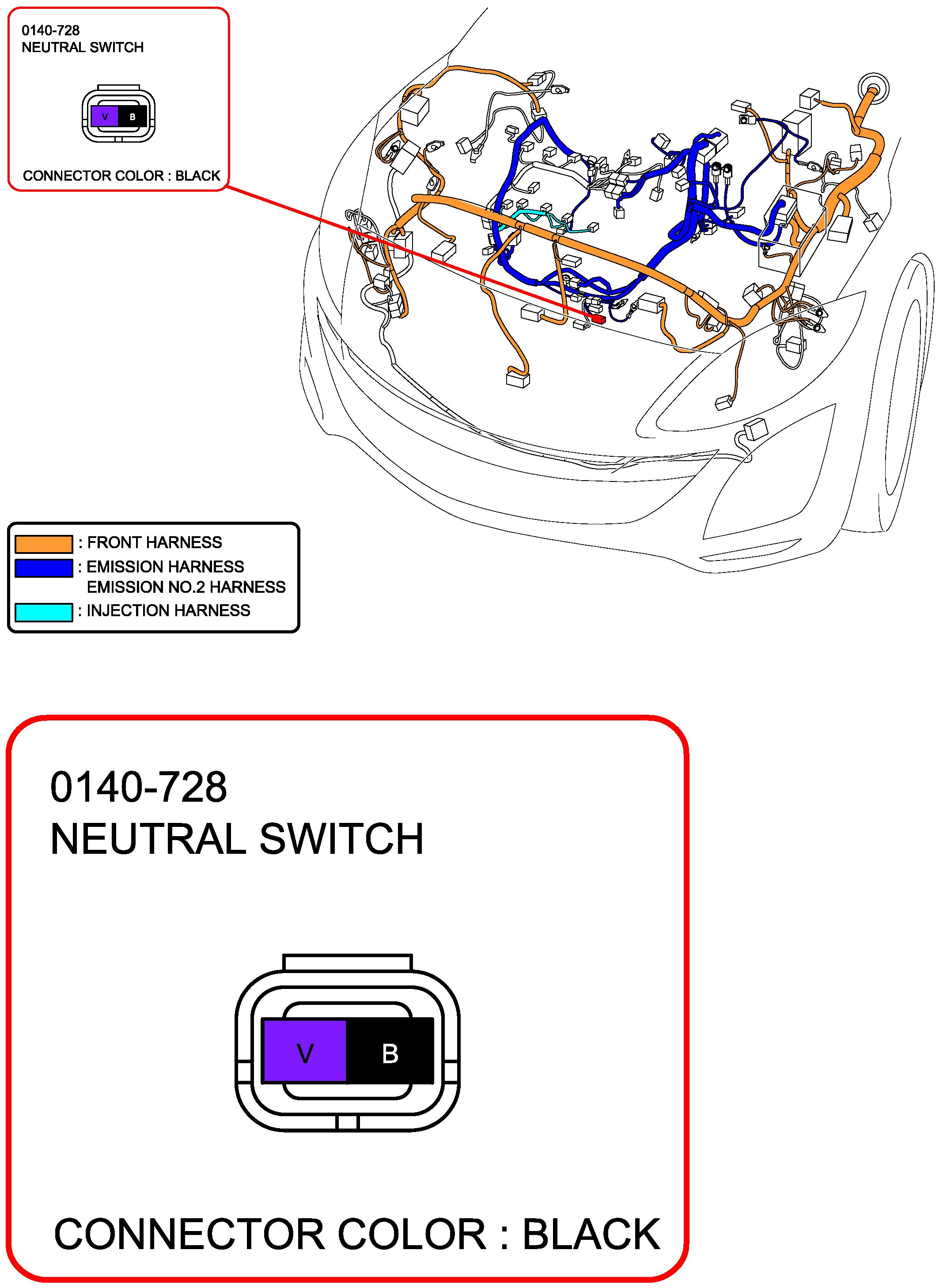 0140-728
NEUTRAL SWITCH

V B

CONNECTOR COLOR : BLACK

: FRONT HARNESS
: EMISSION HARNESS
EMISSION NO.2 HARNESS
: INJECTION HARNESS

0140-728
NEUTRAL SWITCH

V B

CONNECTOR COLOR : BLACK