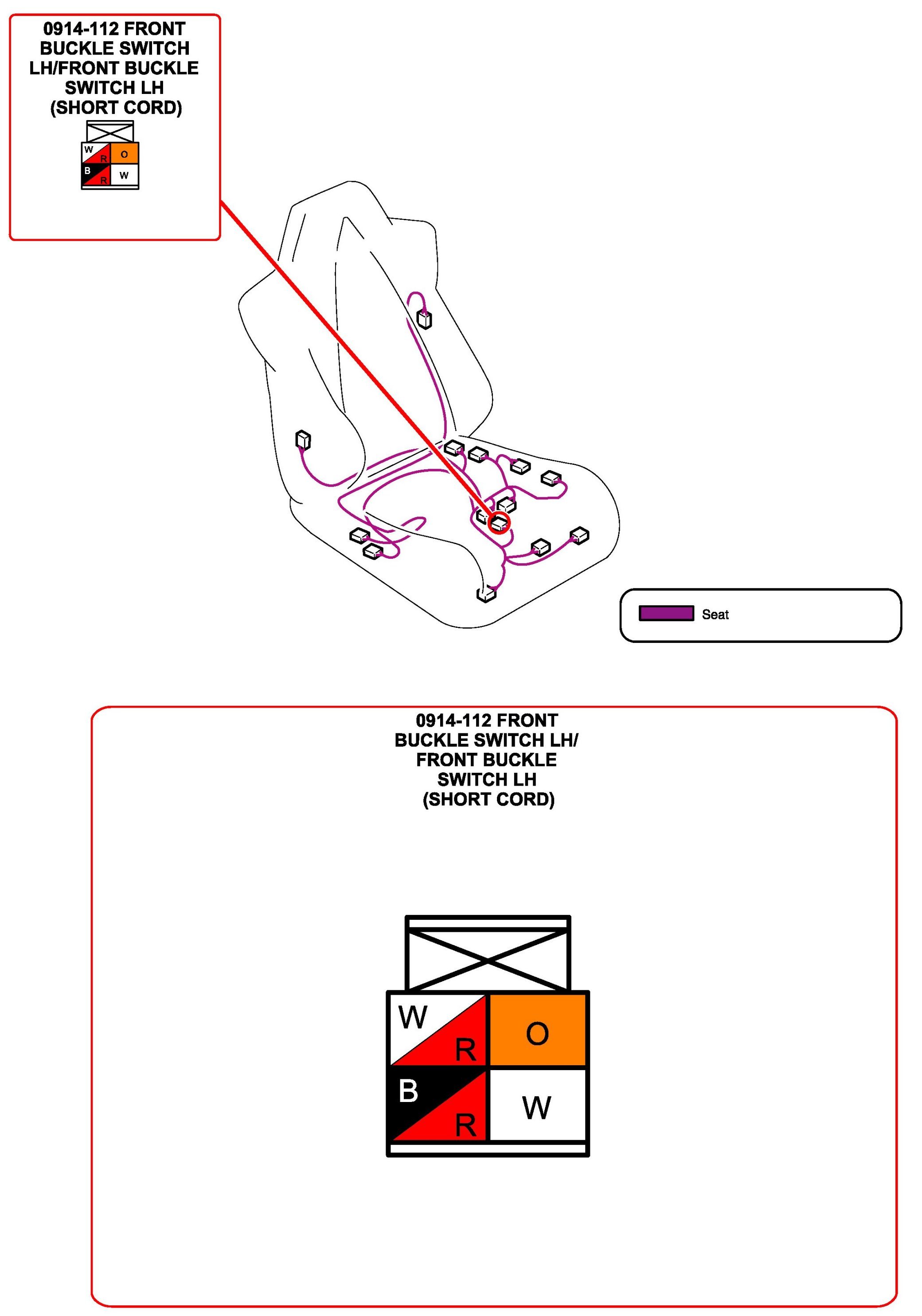 0914-112 FRONT BUCKLE SWITCH LH/FRONT BUCKLE SWITCH LH (SHORT CORD)

W R O
B R W

Seat

0914-112 FRONT BUCKLE SWITCH LH/ FRONT BUCKLE SWITCH LH (SHORT CORD)

W R O
B R W