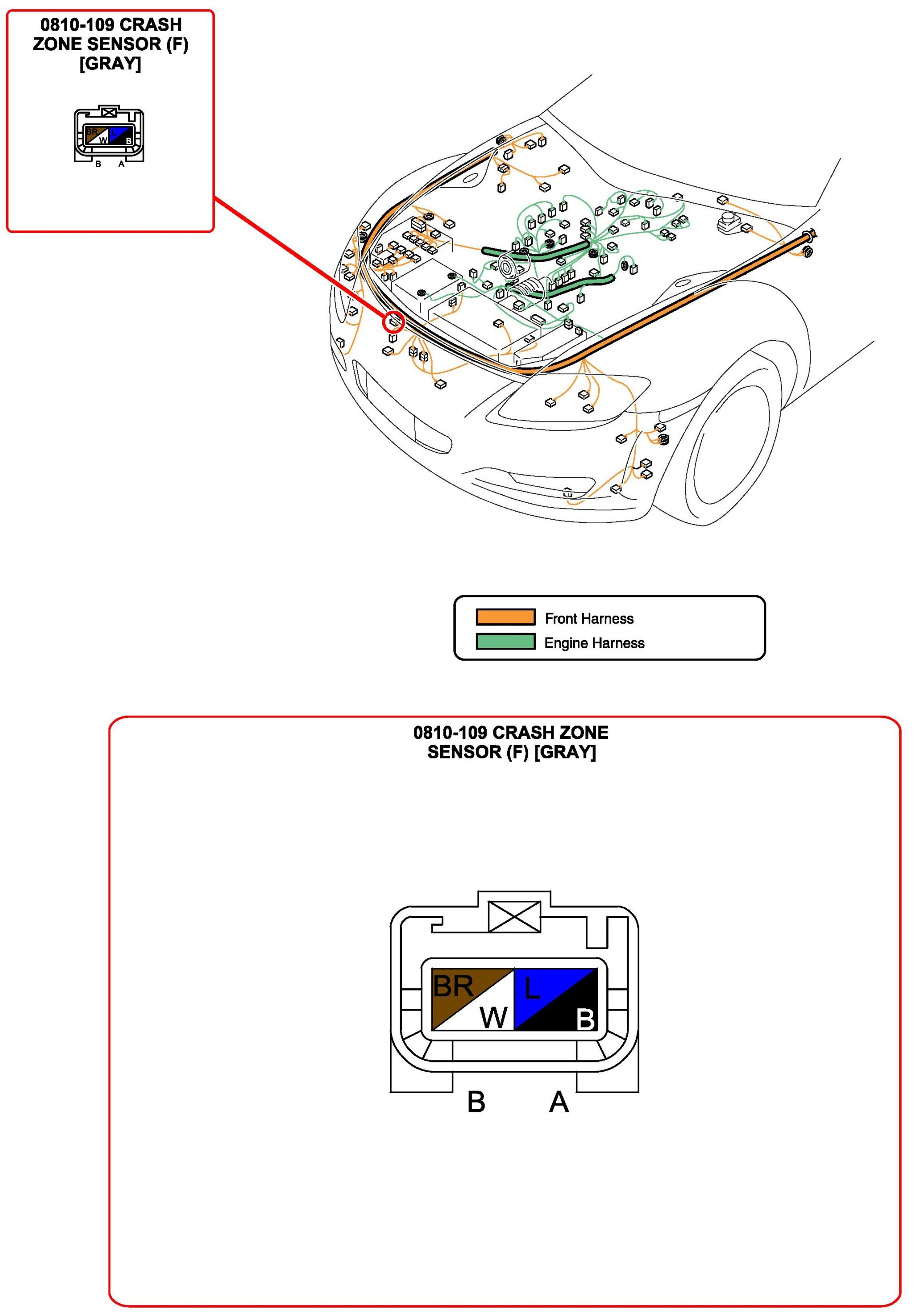 0810-109 CRASH ZONE SENSOR (F) [GRAY]

BR L W B

B A

Front Harness
Engine Harness

0810-109 CRASH ZONE SENSOR (F) [GRAY]

BR L W B

B A