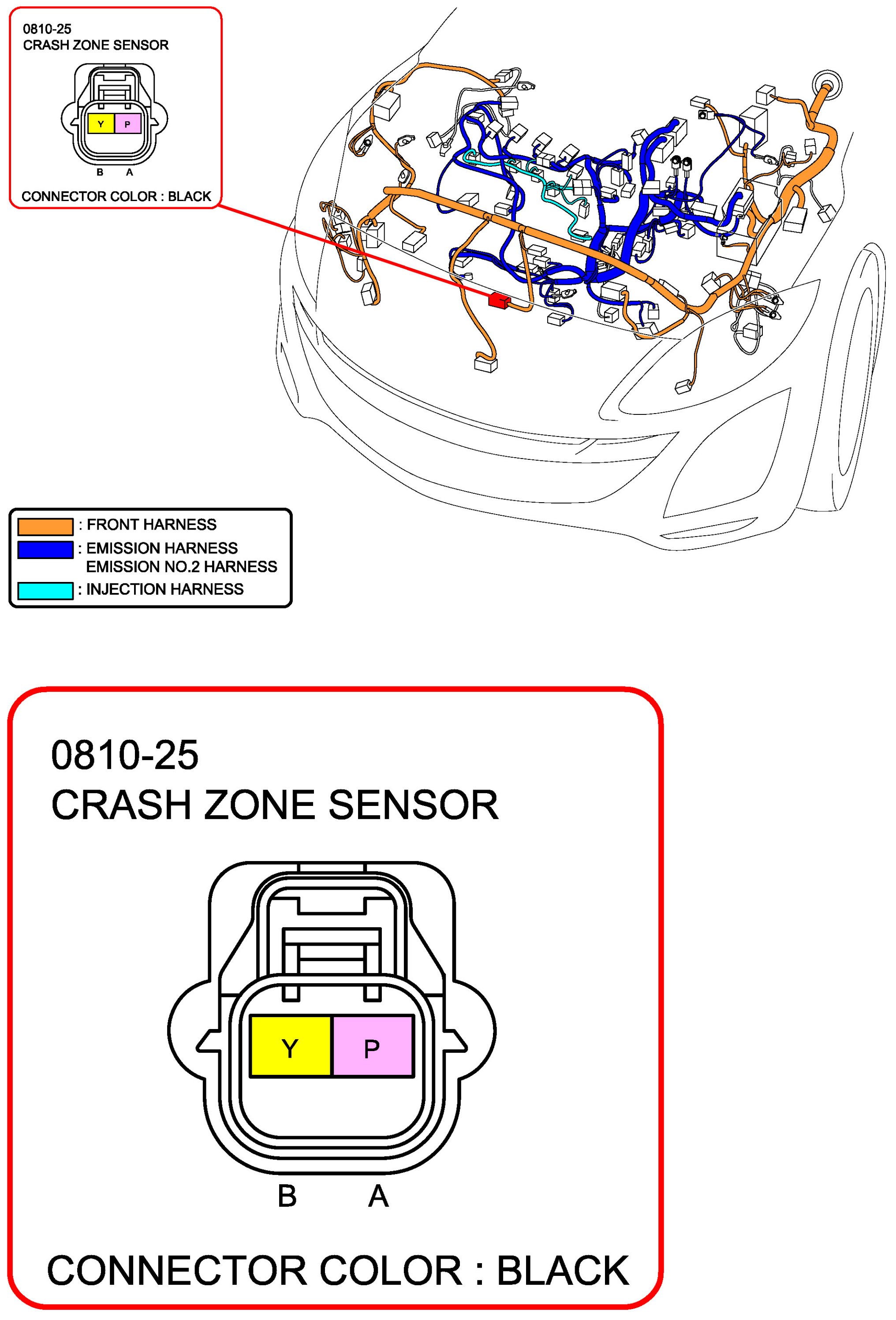 0810-25
CRASH ZONE SENSOR

Y P
B A

CONNECTOR COLOR : BLACK

: FRONT HARNESS
: EMISSION HARNESS
EMISSION NO.2 HARNESS
: INJECTION HARNESS

0810-25
CRASH ZONE SENSOR

Y P
B A

CONNECTOR COLOR : BLACK