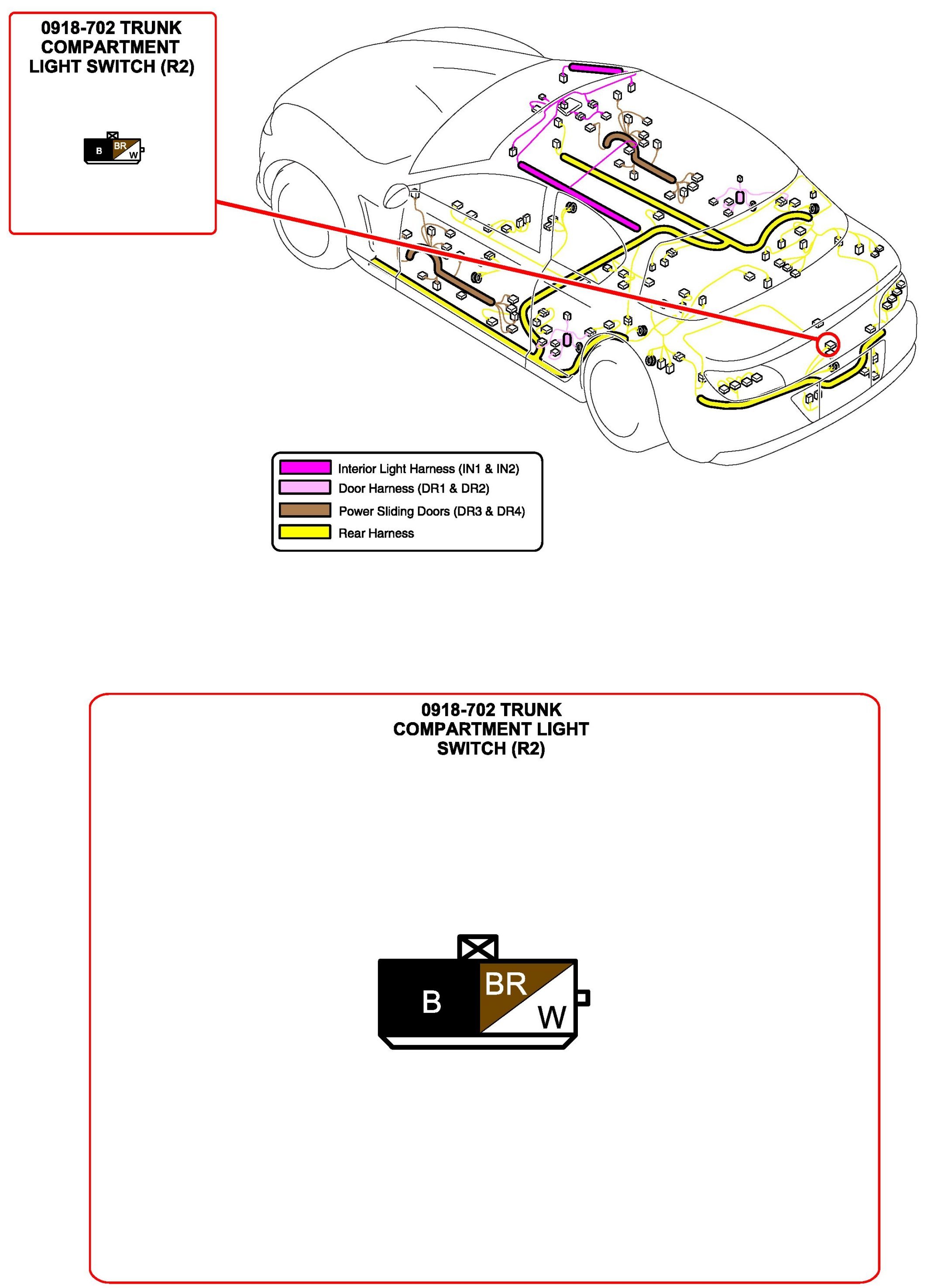 0918-702 TRUNK COMPARTMENT LIGHT SWITCH (R2)

B BR W

Interior Light Harness (IN1 & IN2)
Door Harness (DR1 & DR2)
Power Sliding Doors (DR3 & DR4)
Rear Harness

0918-702 TRUNK COMPARTMENT LIGHT SWITCH (R2)

B BR W