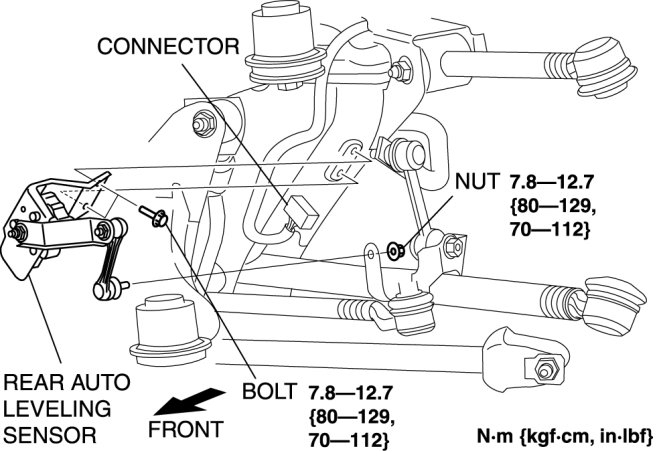 CONNECTOR

NUT 7.8—12.7 {80—129, 70—112}

REAR AUTO LEVELING SENSOR

FRONT

BOLT 7.8—12.7 {80—129, 70—112}

N·m {kgf·cm, in·lbf}