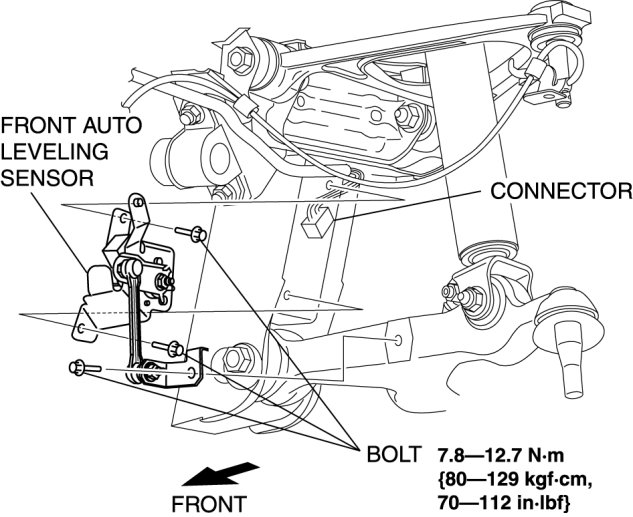 FRONT AUTO LEVELING SENSOR

CONNECTOR

BOLT

7.8—12.7 N·m {80—129 kgf·cm, 70—112 in·lbf}

FRONT