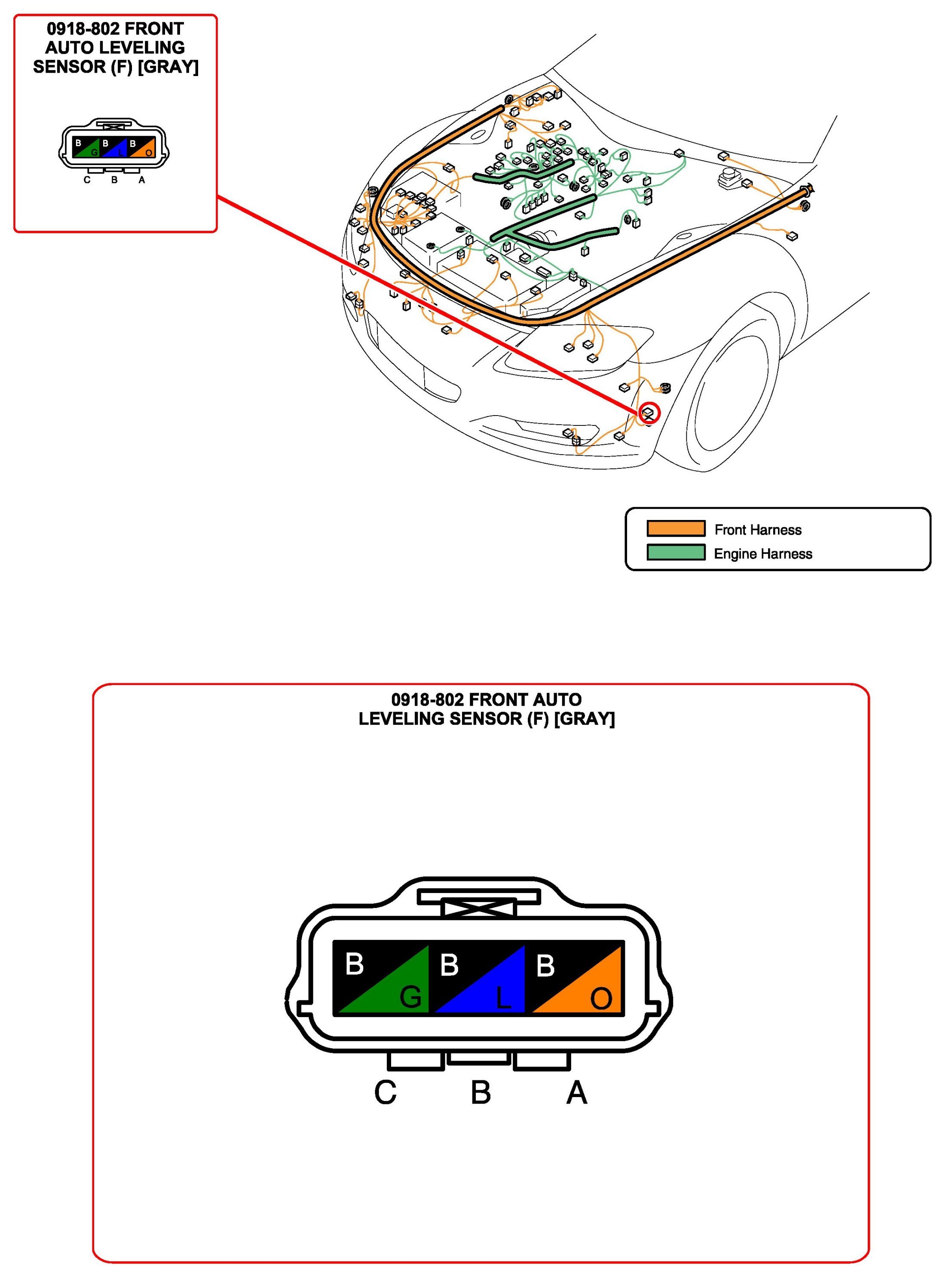 0918-802 FRONT AUTO LEVELING SENSOR (F) [GRAY]

B G B L B O

C B A

Front Harness
Engine Harness

0918-802 FRONT AUTO LEVELING SENSOR (F) [GRAY]

B G B L B O

C B A