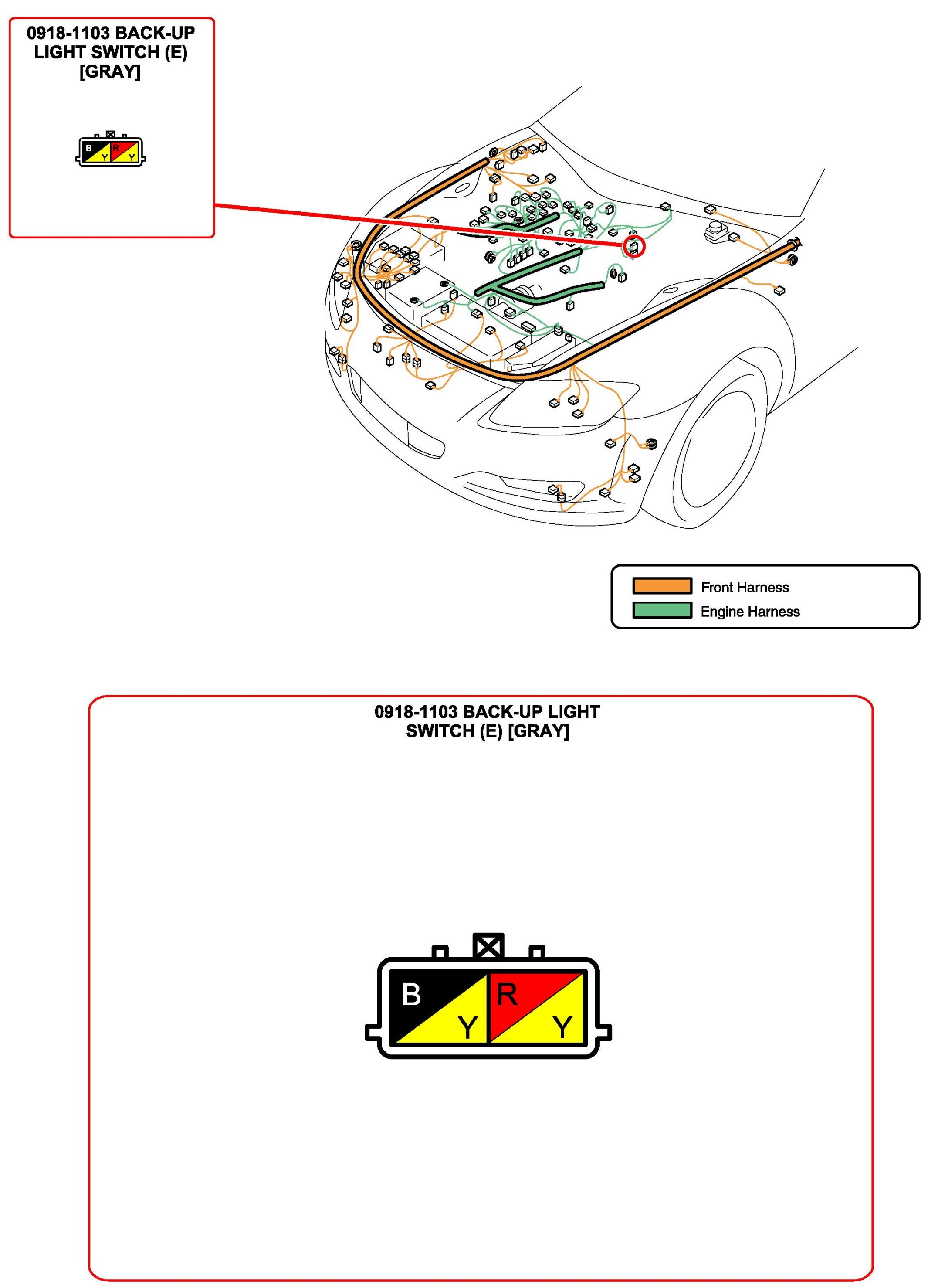 0918-1103 BACK-UP LIGHT SWITCH (E) [GRAY]

B Y R Y

Front Harness
Engine Harness

0918-1103 BACK-UP LIGHT SWITCH (E) [GRAY]

B Y R Y