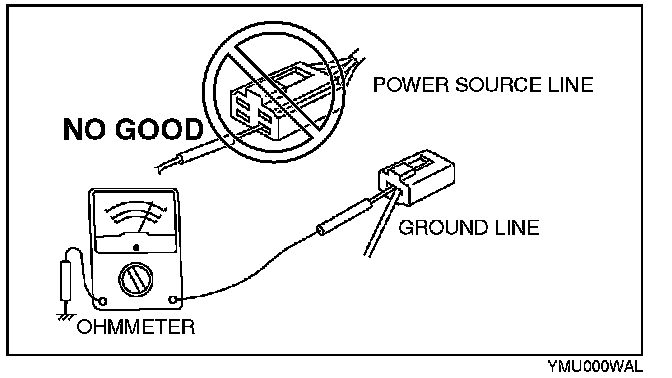 POWER SOURCE LINE

NO GOOD

GROUND LINE

OHMMETER

YMU000WAL