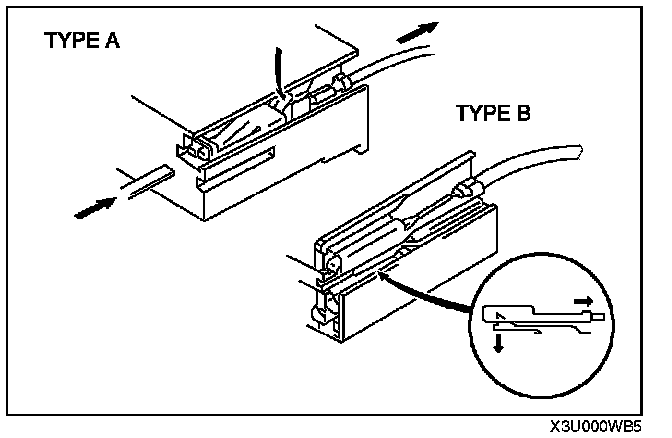 TYPE A

TYPE B

X3U000WB5