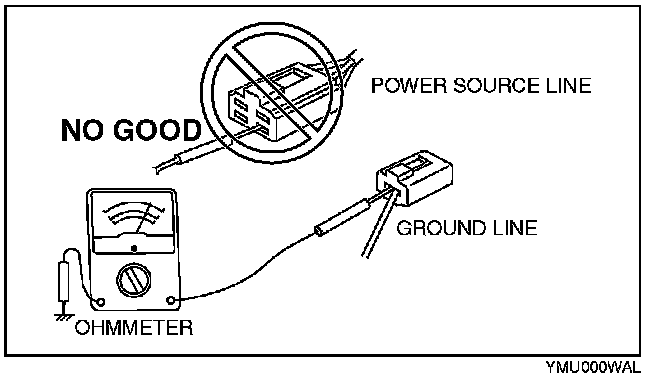 POWER SOURCE LINE
NO GOOD
GROUND LINE
OHMMETER
YMU000WAL