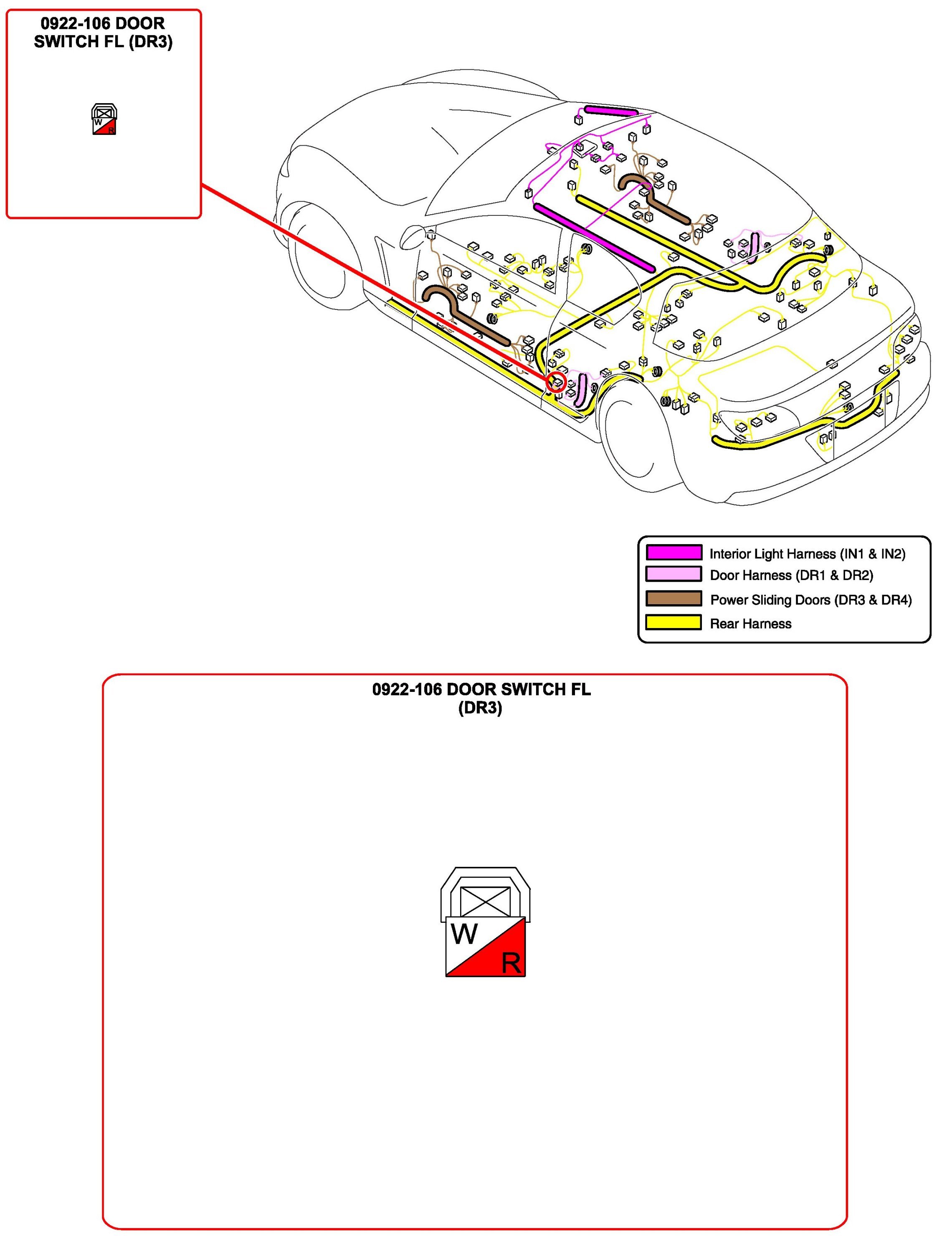 0922-106 DOOR SWITCH FL (DR3)

W
R

Interior Light Harness (IN1 & IN2)
Door Harness (DR1 & DR2)
Power Sliding Doors (DR3 & DR4)
Rear Harness

0922-106 DOOR SWITCH FL (DR3)

W
R