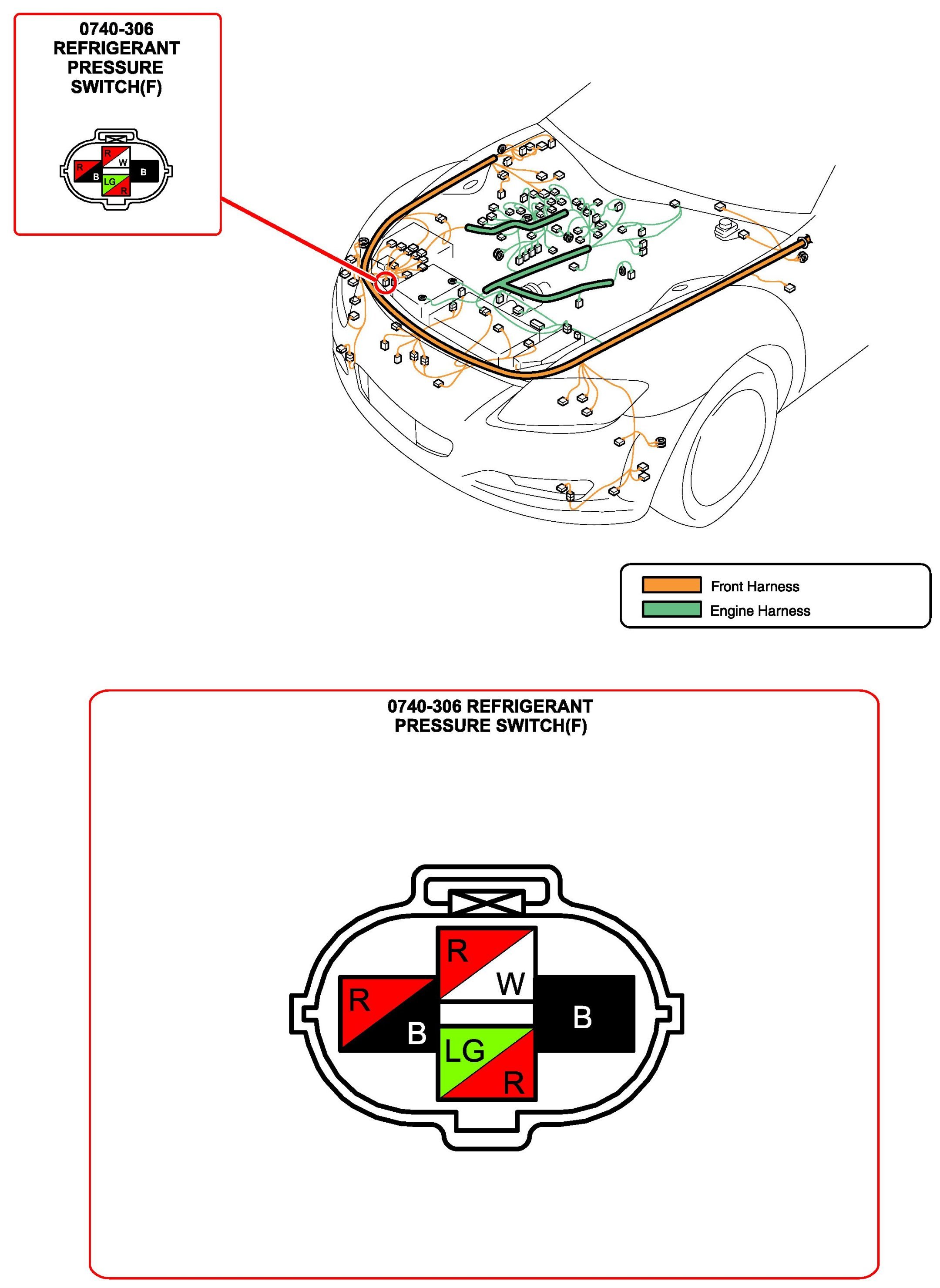 0740-306
REFRIGERANT
PRESSURE
SWITCH(F)

R
W
R
B
B
LG
R

Front Harness
Engine Harness

0740-306 REFRIGERANT
PRESSURE SWITCH(F)

R
W
R
B
B
LG
R