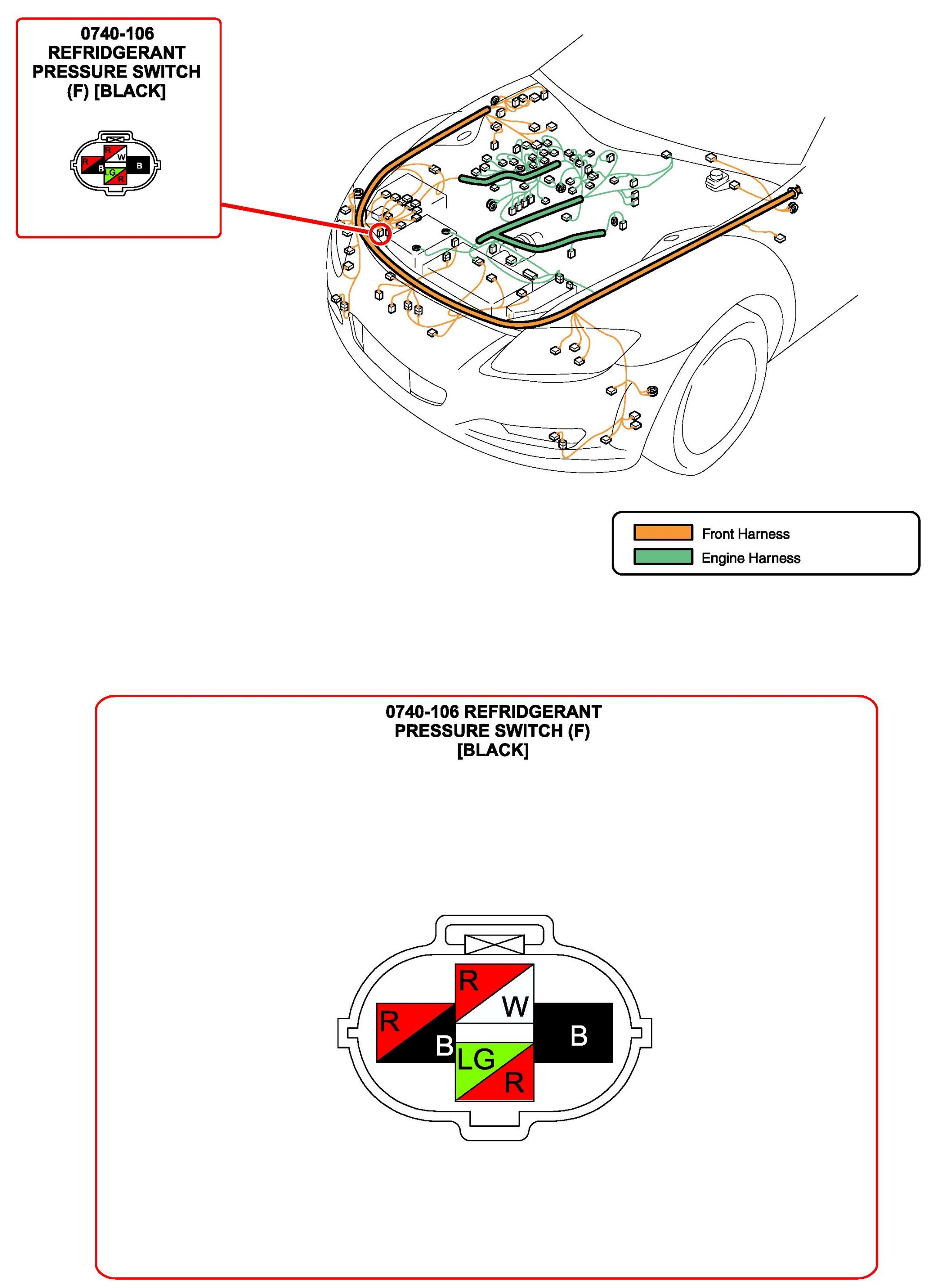 0740-106
REFRIDGERANT
PRESSURE SWITCH
(F) [BLACK]

R
W
R
B
B
LG
R

Front Harness
Engine Harness

0740-106 REFRIDGERANT
PRESSURE SWITCH (F)
[BLACK]

R
W
R
B
B
LG
R