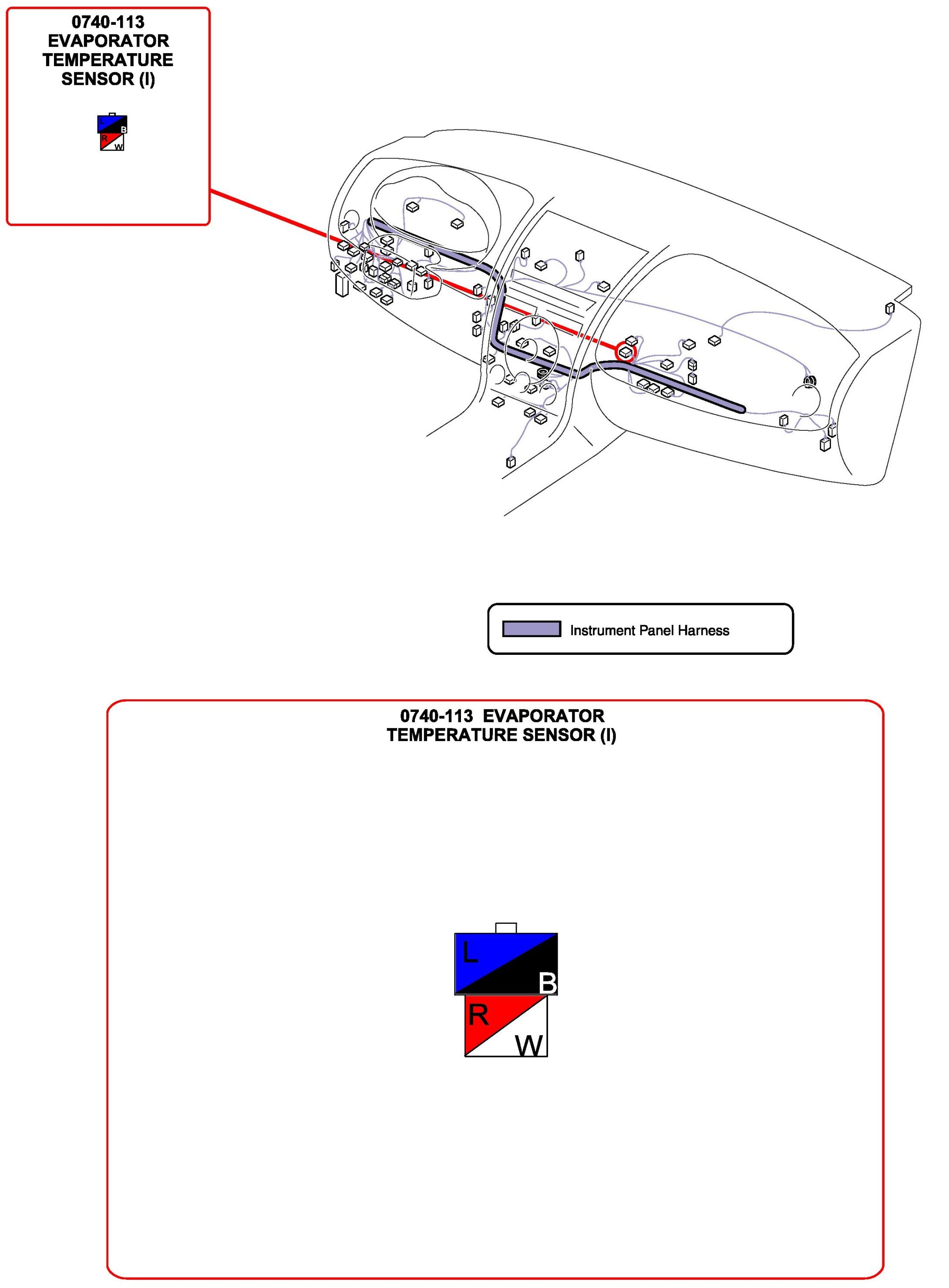 0740-113 EVAPORATOR TEMPERATURE SENSOR (I)

L
B
R
W

Instrument Panel Harness

0740-113 EVAPORATOR TEMPERATURE SENSOR (I)

L
B
R
W