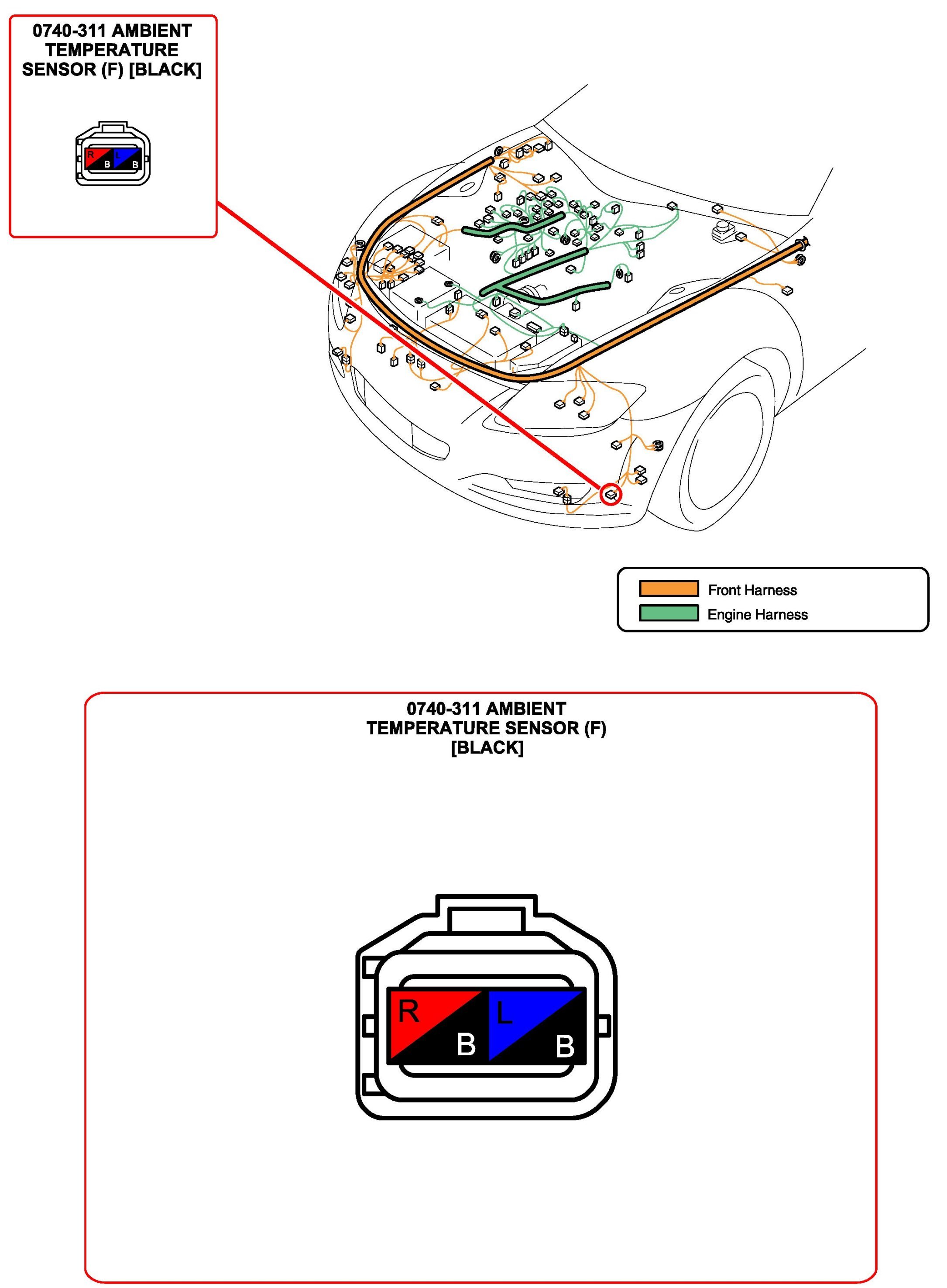 0740-311 AMBIENT TEMPERATURE SENSOR (F) [BLACK]

R B L B

Front Harness
Engine Harness

0740-311 AMBIENT TEMPERATURE SENSOR (F) [BLACK]

R B L B