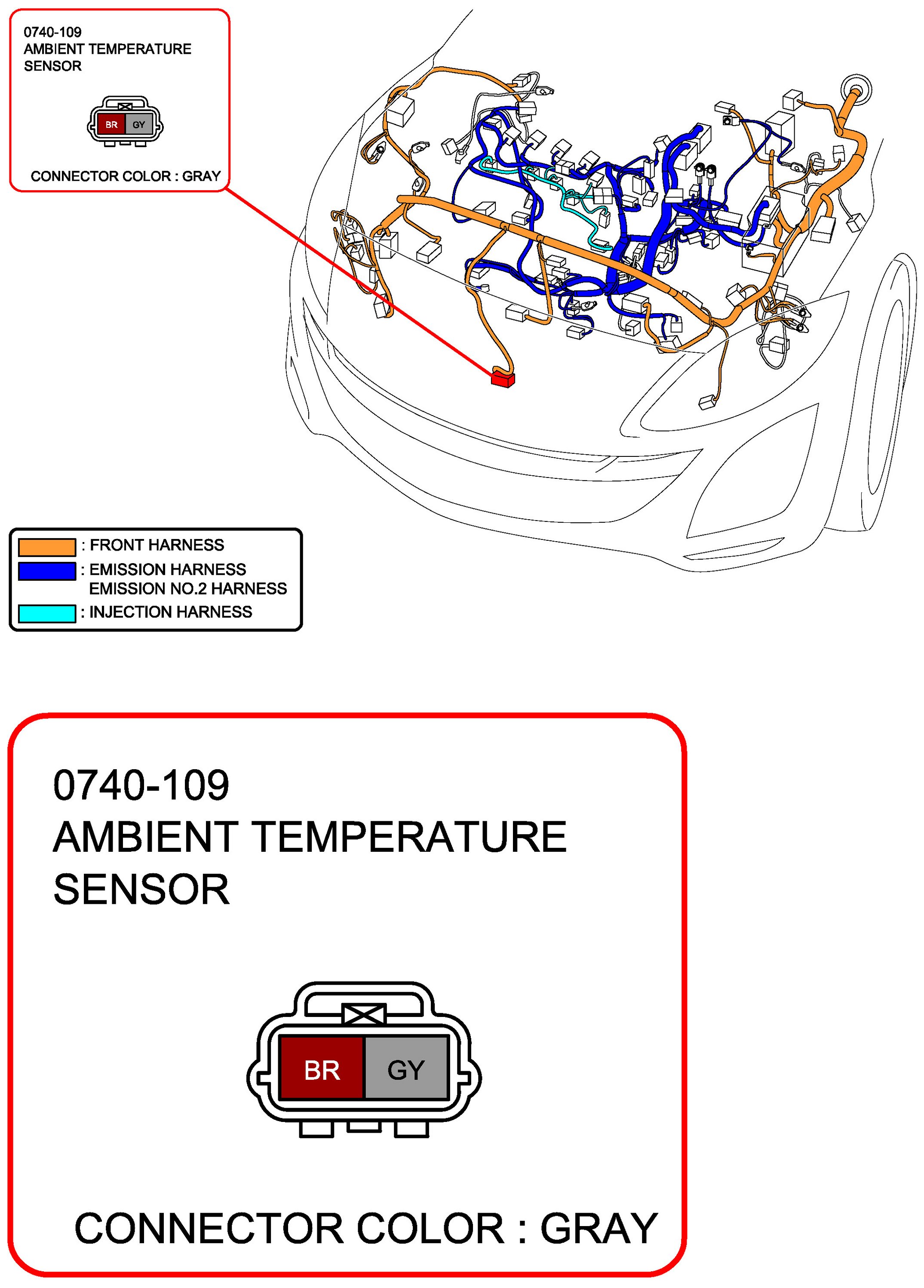 0740-109
AMBIENT TEMPERATURE SENSOR

BR GY

CONNECTOR COLOR : GRAY

: FRONT HARNESS
: EMISSION HARNESS
EMISSION NO.2 HARNESS
: INJECTION HARNESS

0740-109
AMBIENT TEMPERATURE SENSOR

BR GY

CONNECTOR COLOR : GRAY