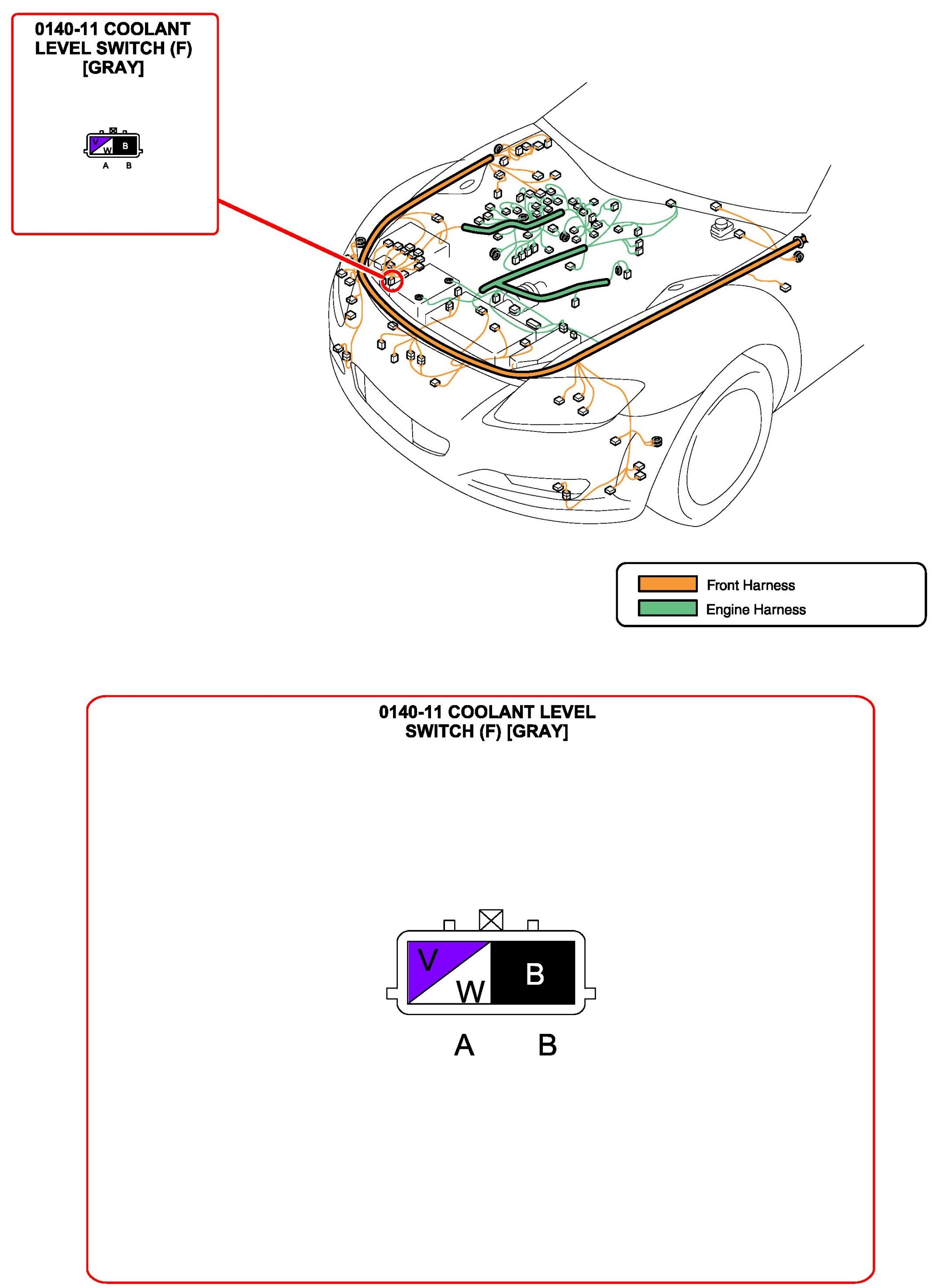 0140-11 COOLANT LEVEL SWITCH (F) [GRAY]

V W B
A B

Front Harness
Engine Harness

0140-11 COOLANT LEVEL SWITCH (F) [GRAY]

V W B
A B