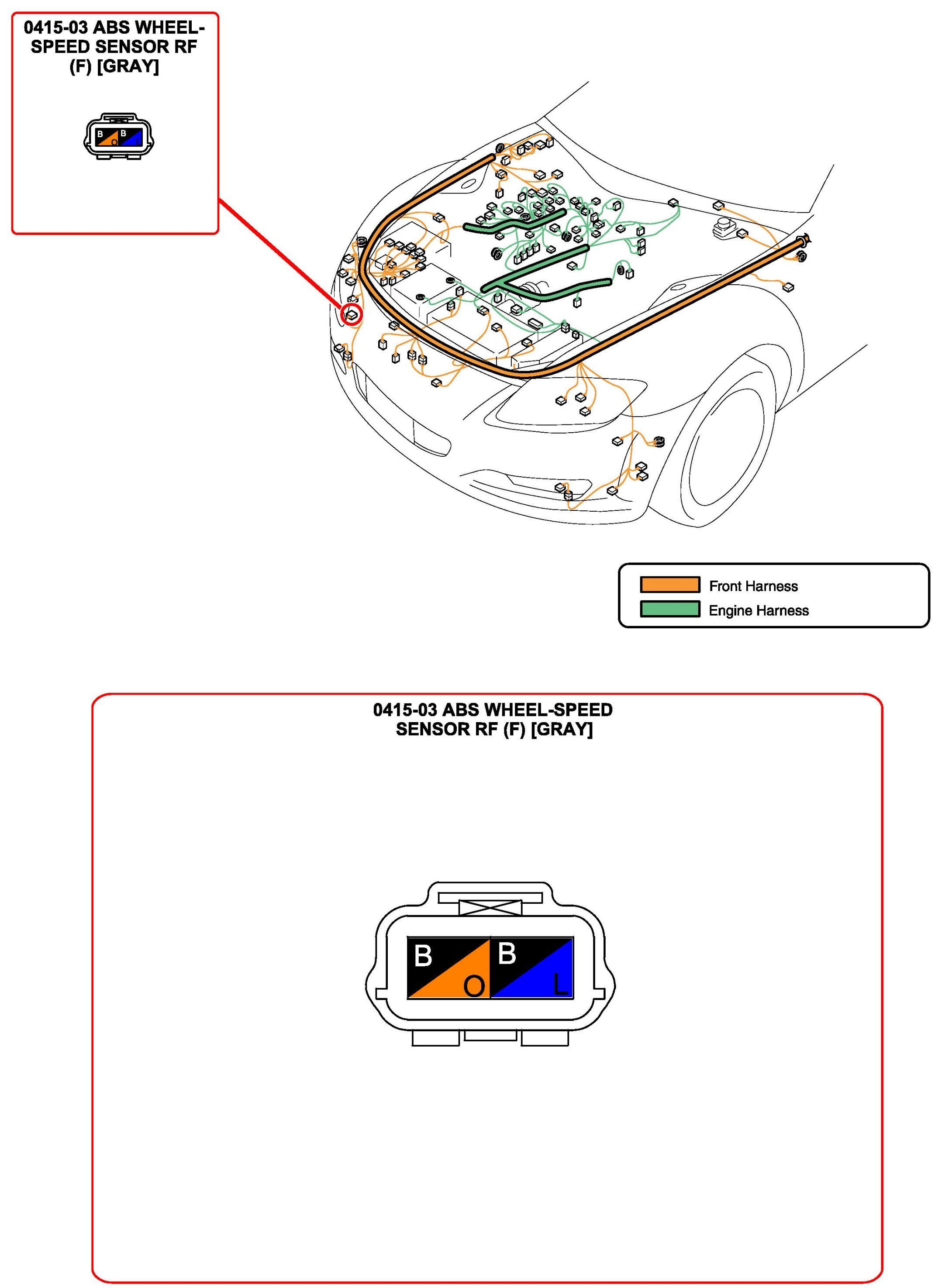 0415-03 ABS WHEEL-SPEED SENSOR RF (F) [GRAY]

B O B L

Front Harness
Engine Harness

0415-03 ABS WHEEL-SPEED SENSOR RF (F) [GRAY]

B O B L