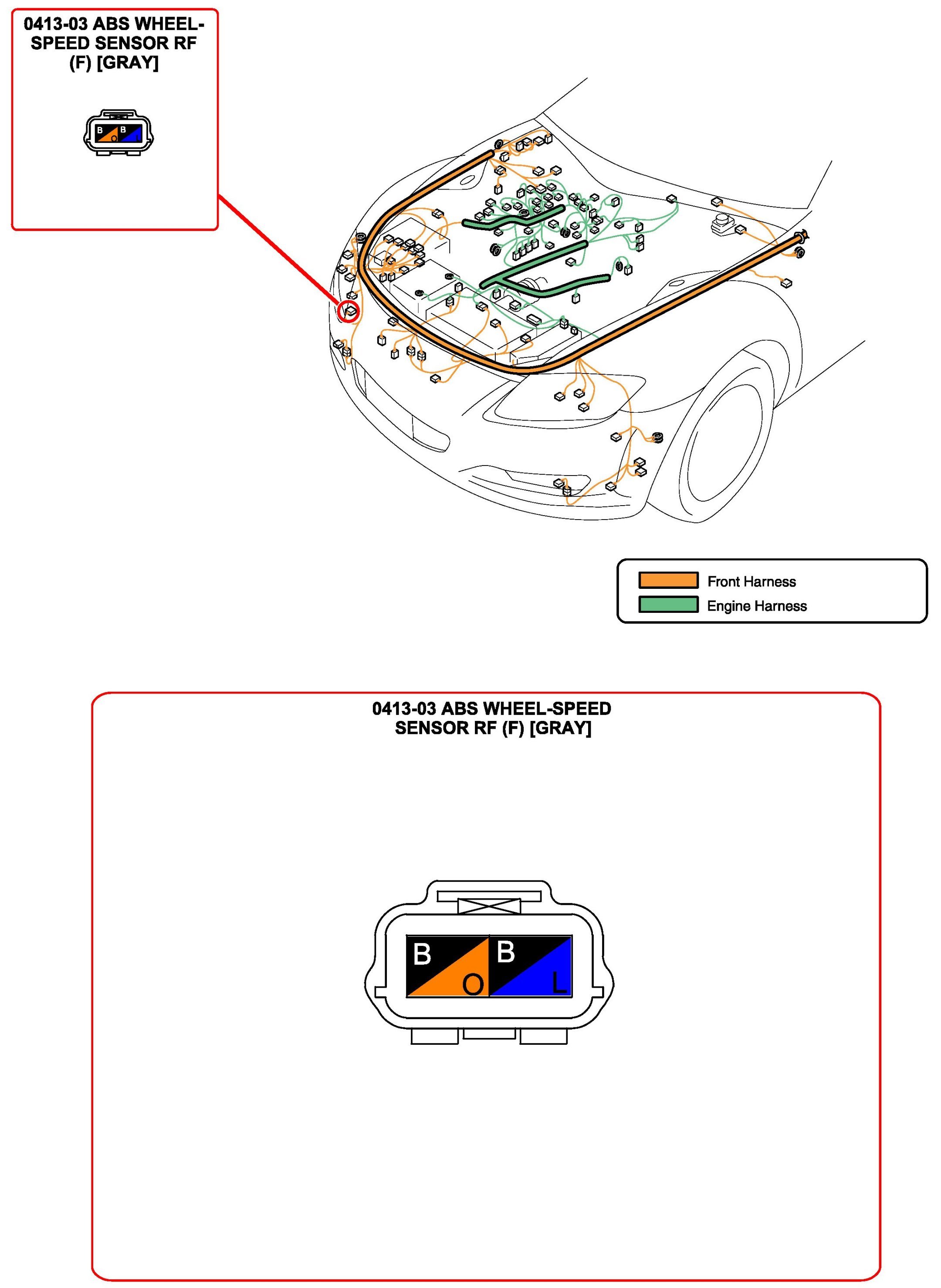 0413-03 ABS WHEEL-SPEED SENSOR RF (F) [GRAY]

B O B L

Front Harness
Engine Harness

0413-03 ABS WHEEL-SPEED SENSOR RF (F) [GRAY]

B O B L