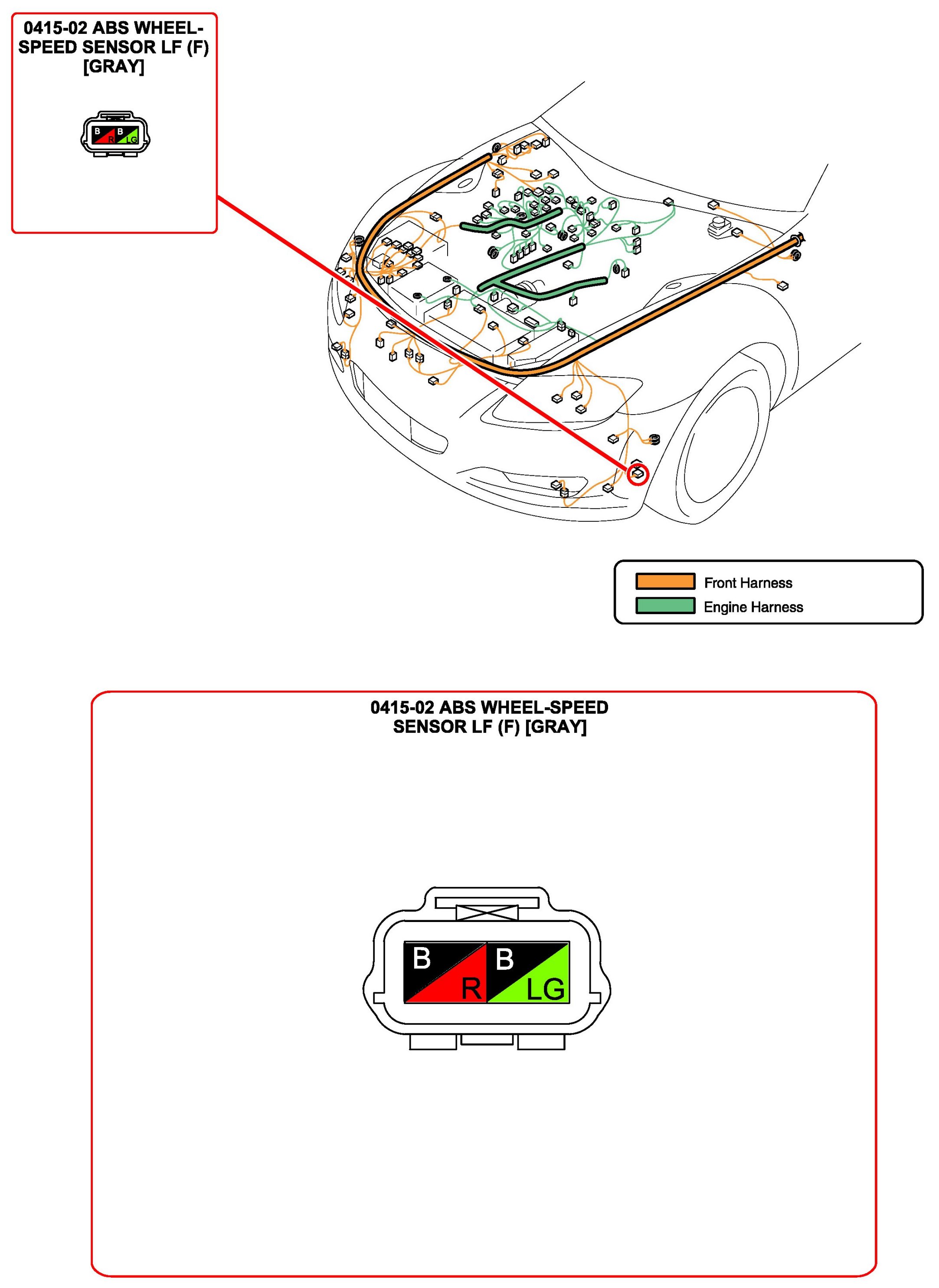 0415-02 ABS WHEEL-SPEED SENSOR LF (F) [GRAY]

B R B LG

Front Harness
Engine Harness

0415-02 ABS WHEEL-SPEED SENSOR LF (F) [GRAY]

B R B LG