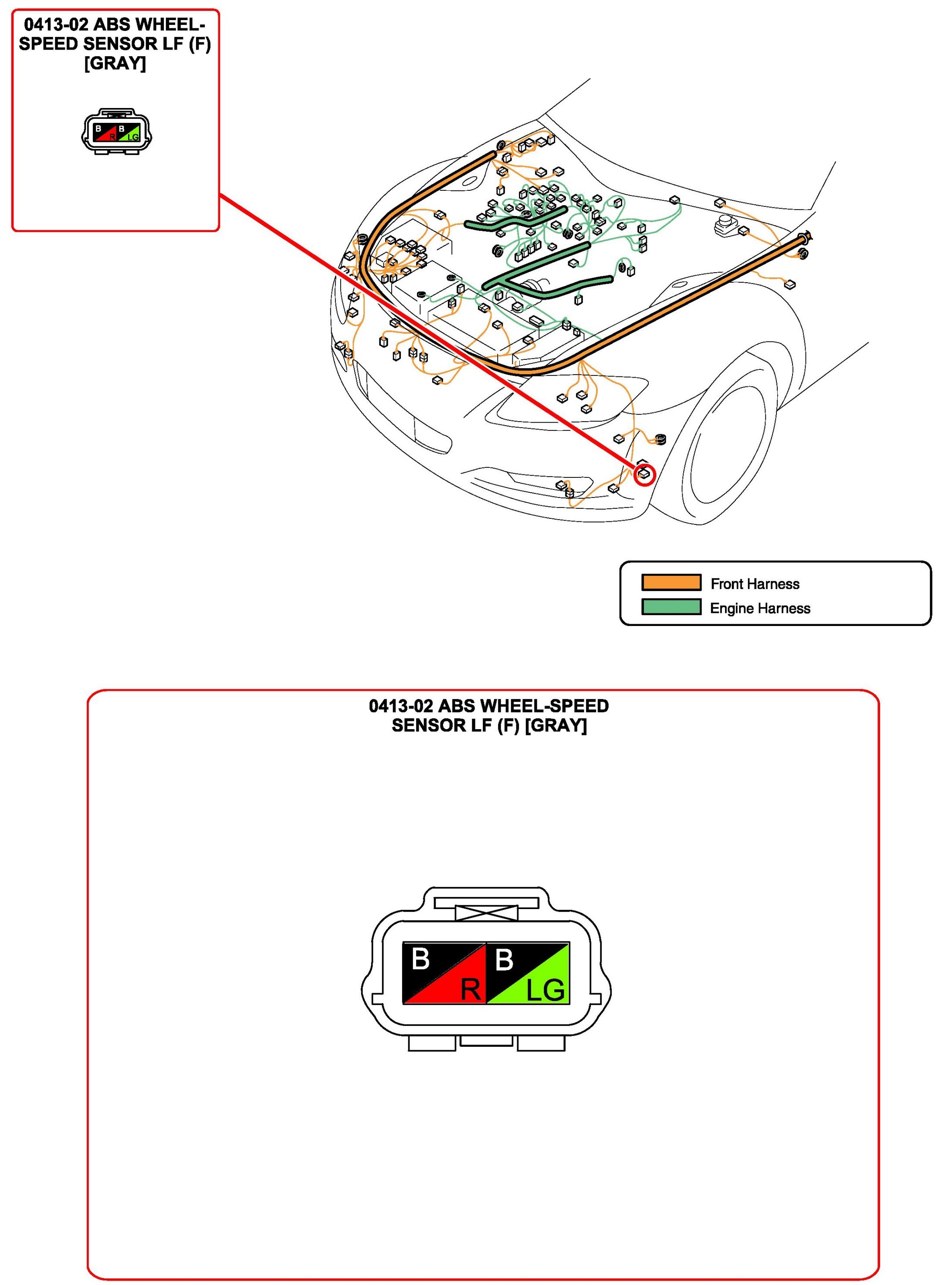 0413-02 ABS WHEEL-SPEED SENSOR LF (F) [GRAY]

B R B LG

Front Harness
Engine Harness

0413-02 ABS WHEEL-SPEED SENSOR LF (F) [GRAY]

B R B LG