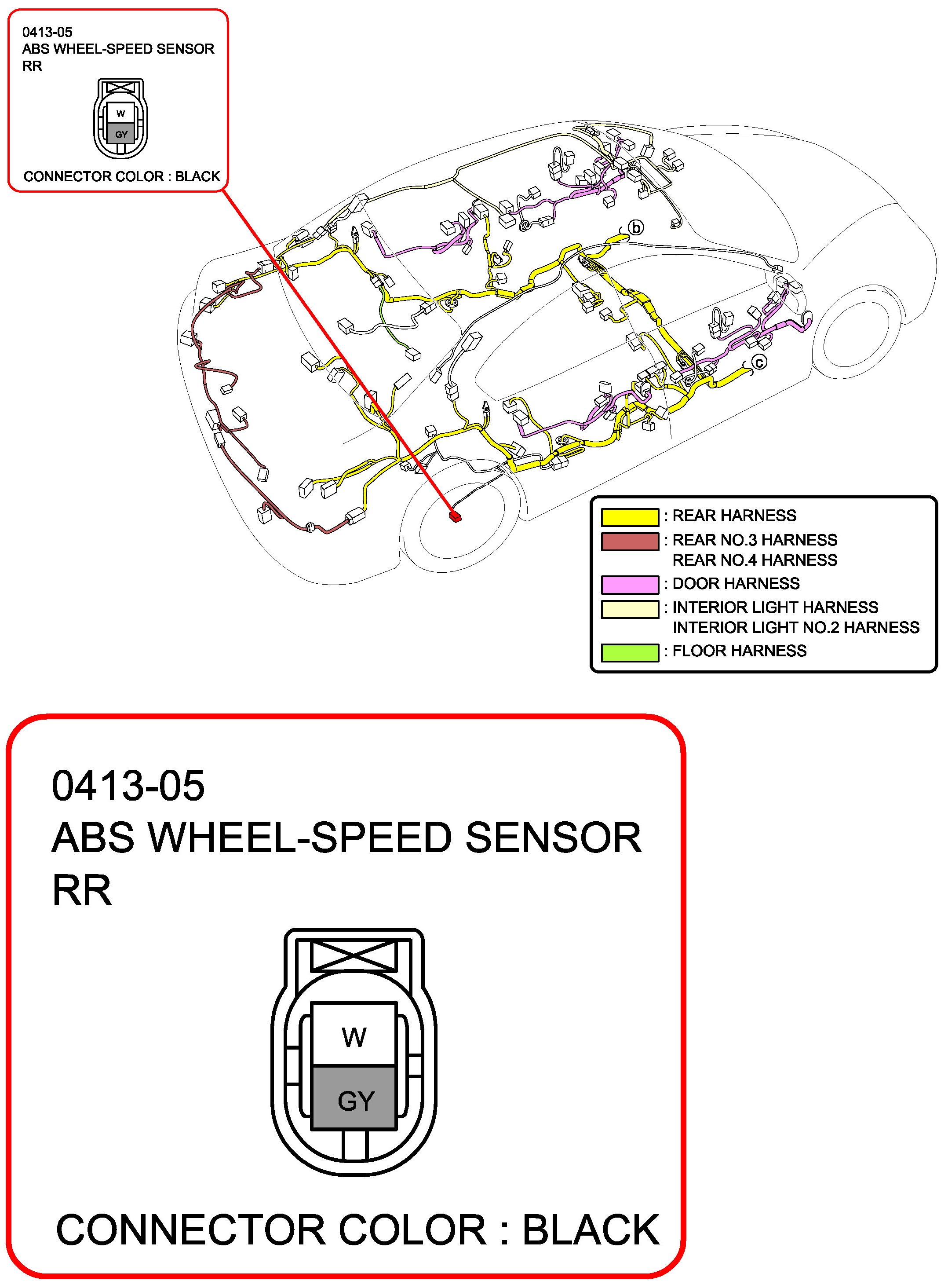 0413-05
ABS WHEEL-SPEED SENSOR
RR

W
GY

CONNECTOR COLOR : BLACK

b

c

: REAR HARNESS
: REAR NO.3 HARNESS
REAR NO.4 HARNESS
: DOOR HARNESS
: INTERIOR LIGHT HARNESS
INTERIOR LIGHT NO.2 HARNESS
: FLOOR HARNESS

0413-05
ABS WHEEL-SPEED SENSOR
RR

W
GY

CONNECTOR COLOR : BLACK