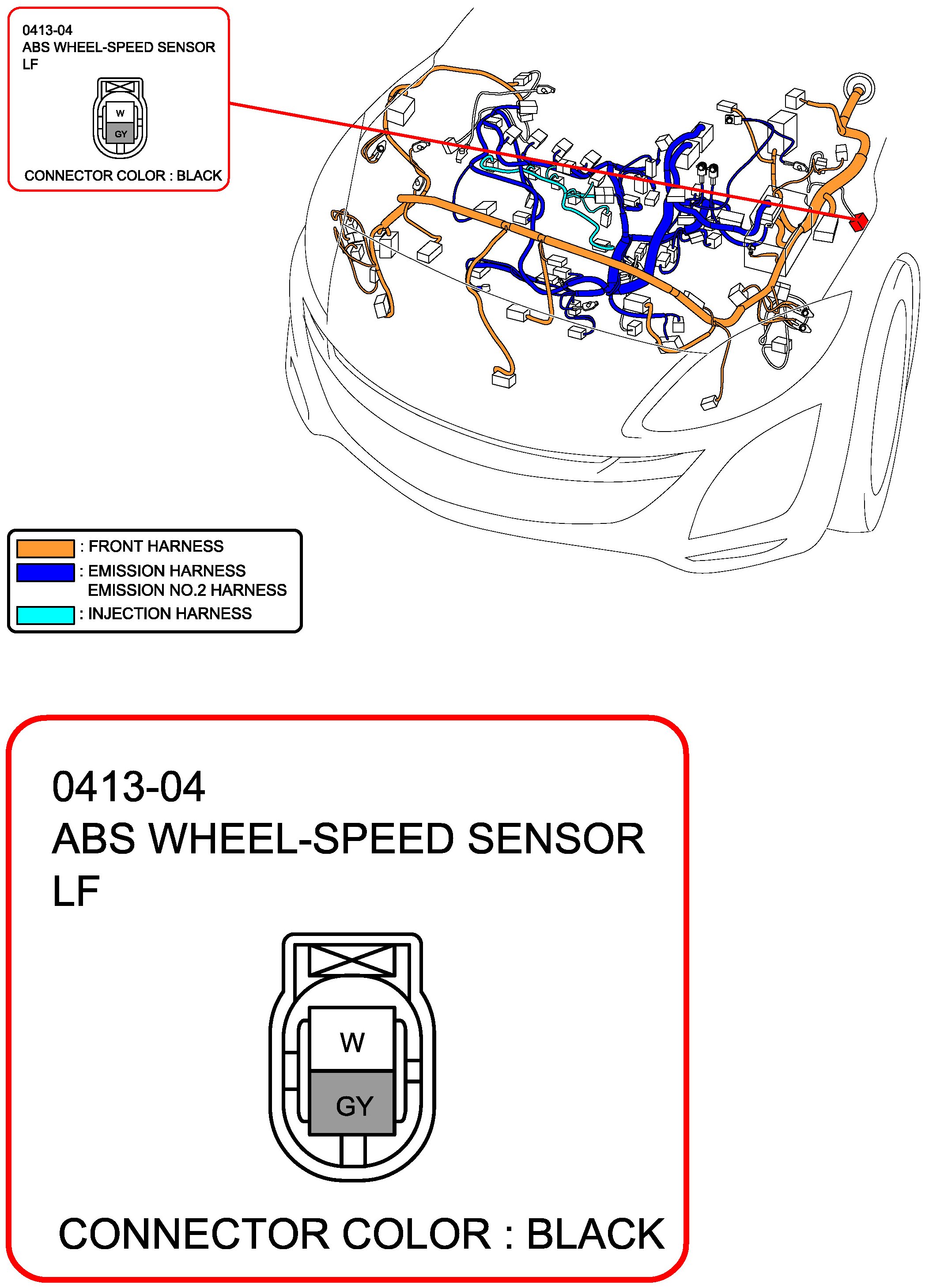 0413-04
ABS WHEEL-SPEED SENSOR
LF

W
GY

CONNECTOR COLOR : BLACK

: FRONT HARNESS
: EMISSION HARNESS
EMISSION NO.2 HARNESS
: INJECTION HARNESS

0413-04
ABS WHEEL-SPEED SENSOR
LF

W
GY

CONNECTOR COLOR : BLACK