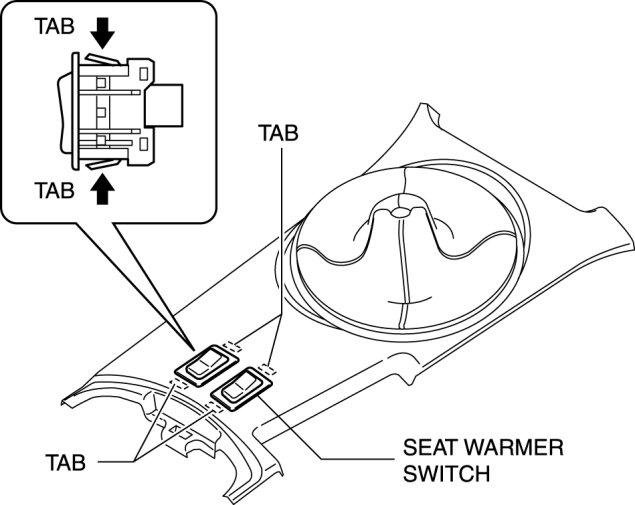 TAB

TAB

TAB

TAB

SEAT WARMER SWITCH