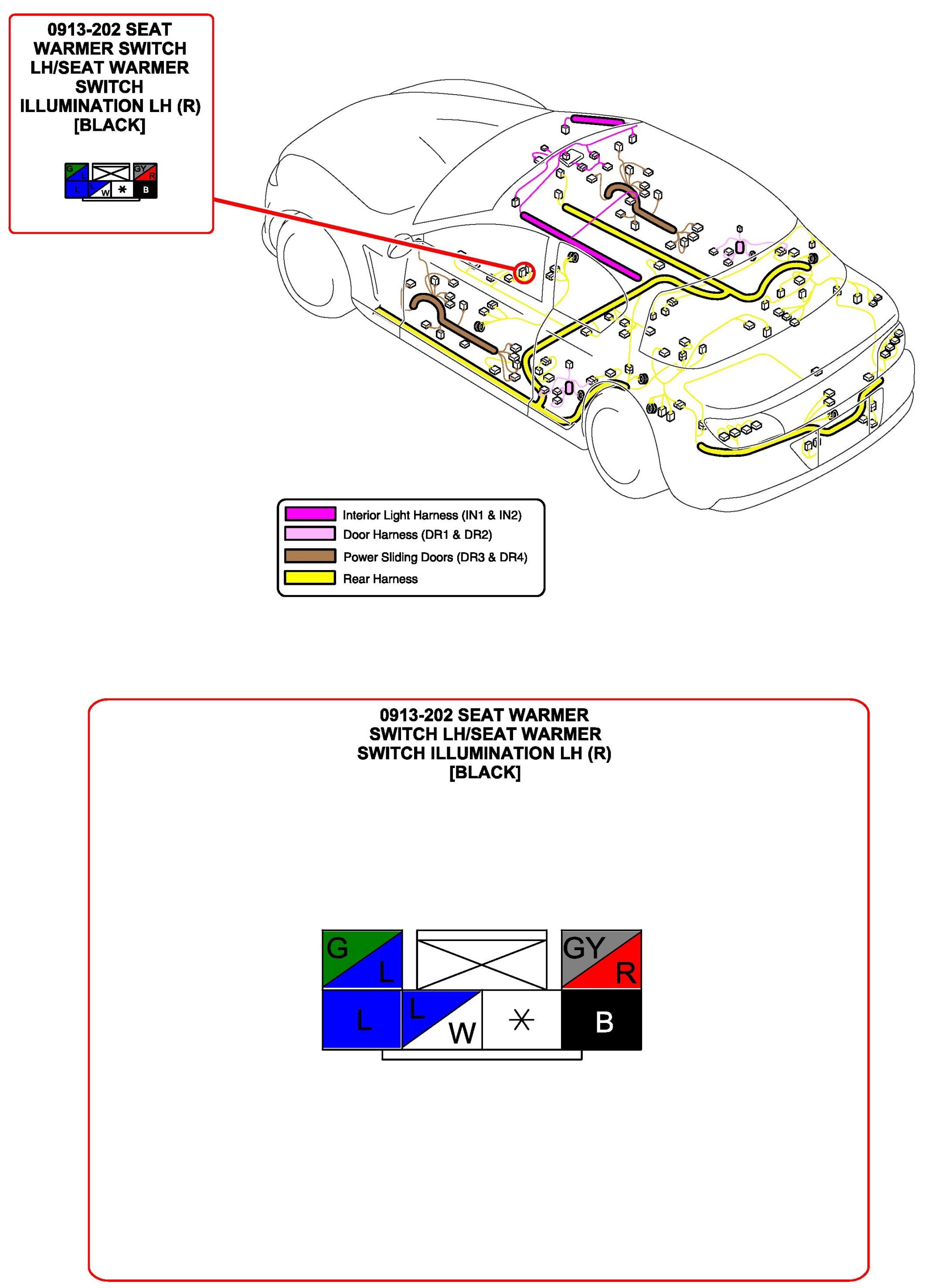 0913-202 SEAT WARMER SWITCH LH/SEAT WARMER SWITCH ILLUMINATION LH (R) [BLACK]

G L GY R
L L W * B

Interior Light Harness (IN1 & IN2)
Door Harness (DR1 & DR2)
Power Sliding Doors (DR3 & DR4)
Rear Harness

0913-202 SEAT WARMER SWITCH LH/SEAT WARMER SWITCH ILLUMINATION LH (R) [BLACK]

G L GY R
L L W * B