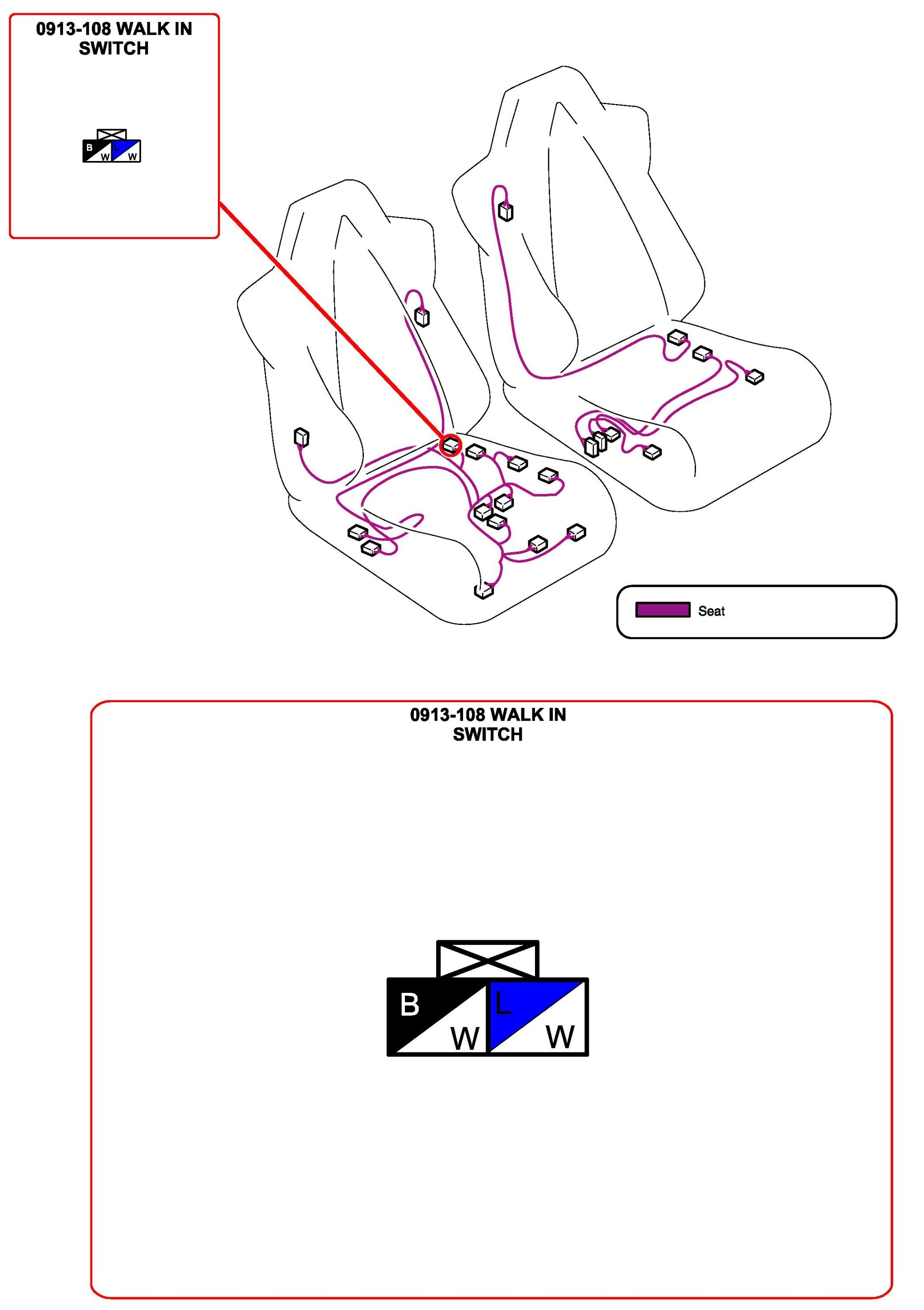 0913-108 WALK IN SWITCH

B W L W

Seat

0913-108 WALK IN SWITCH

B W L W