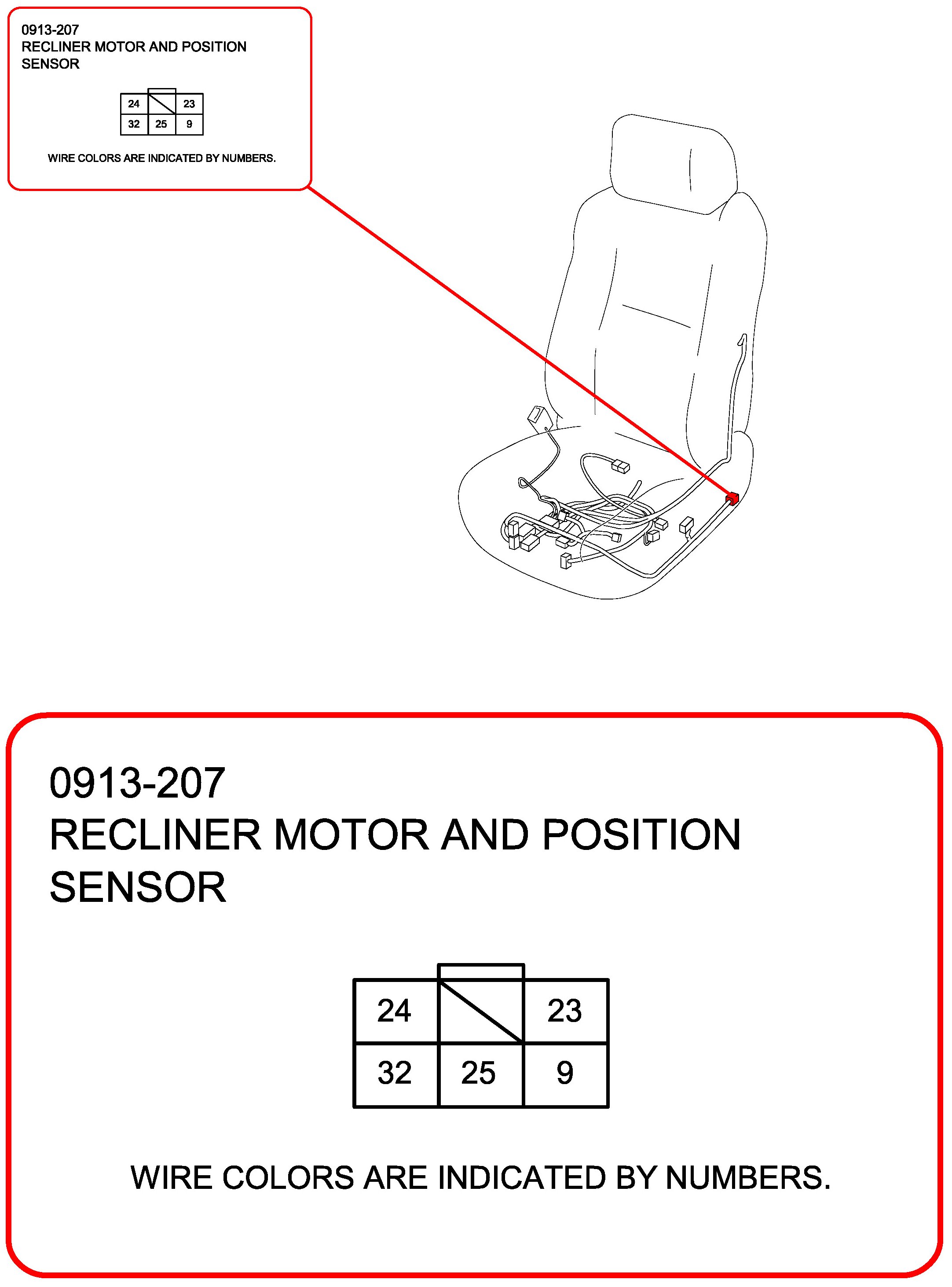 0913-207
RECLINER MOTOR AND POSITION SENSOR

| 24 |  | 23 |
|---|---|---|
| 32 | 25 | 9 |

WIRE COLORS ARE INDICATED BY NUMBERS.

0913-207
RECLINER MOTOR AND POSITION SENSOR

| 24 |  | 23 |
|---|---|---|
| 32 | 25 | 9 |

WIRE COLORS ARE INDICATED BY NUMBERS.