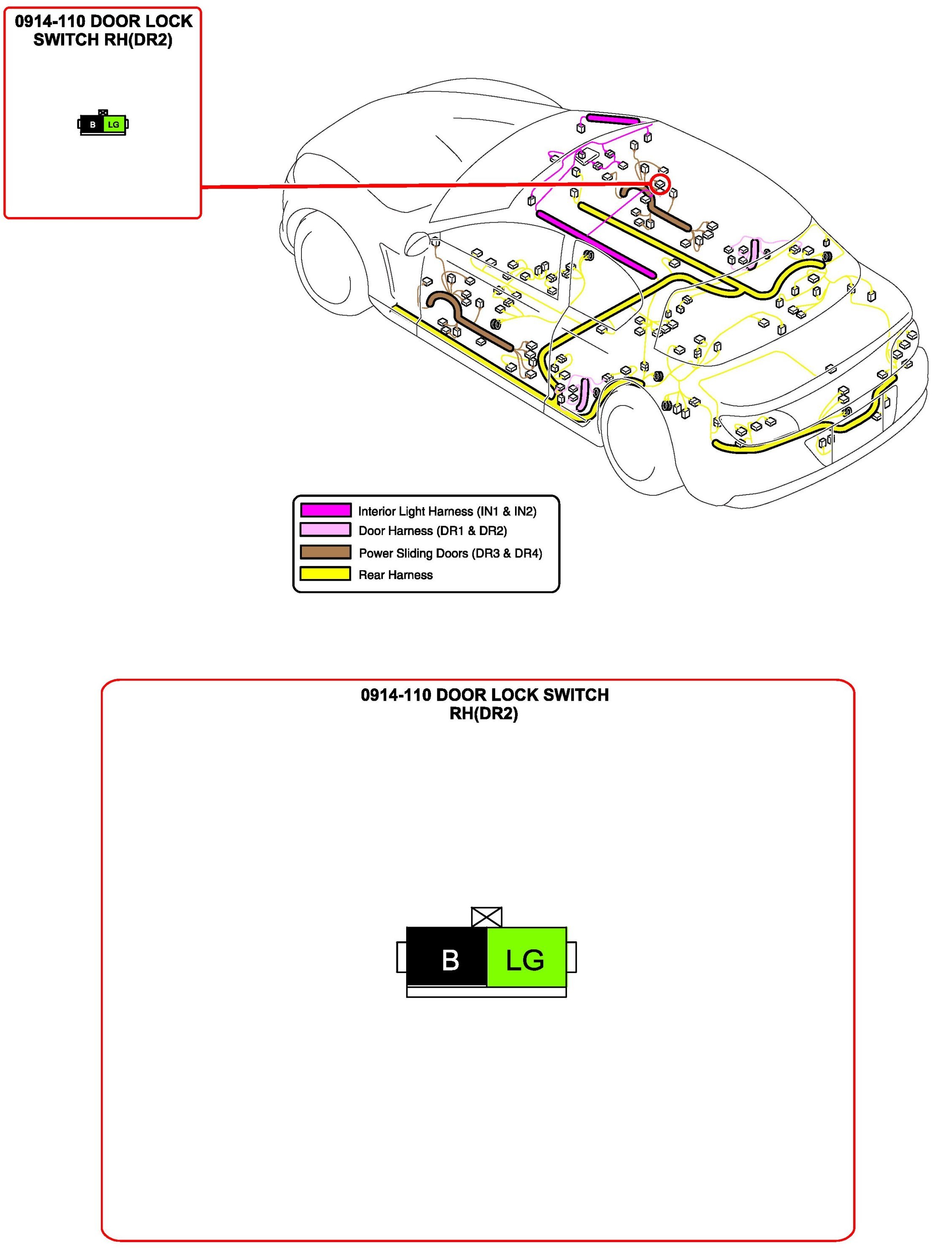 0914-110 DOOR LOCK SWITCH RH(DR2)

B LG

Interior Light Harness (IN1 & IN2)
Door Harness (DR1 & DR2)
Power Sliding Doors (DR3 & DR4)
Rear Harness

0914-110 DOOR LOCK SWITCH RH(DR2)

B LG