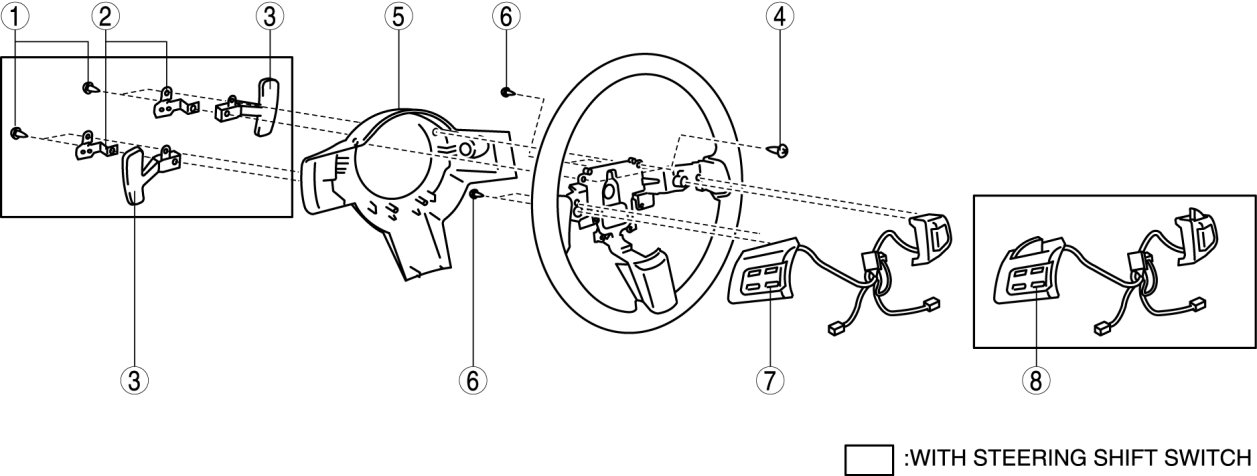 1
2
3
5
6
4
3
6
7
8
:WITH STEERING SHIFT SWITCH