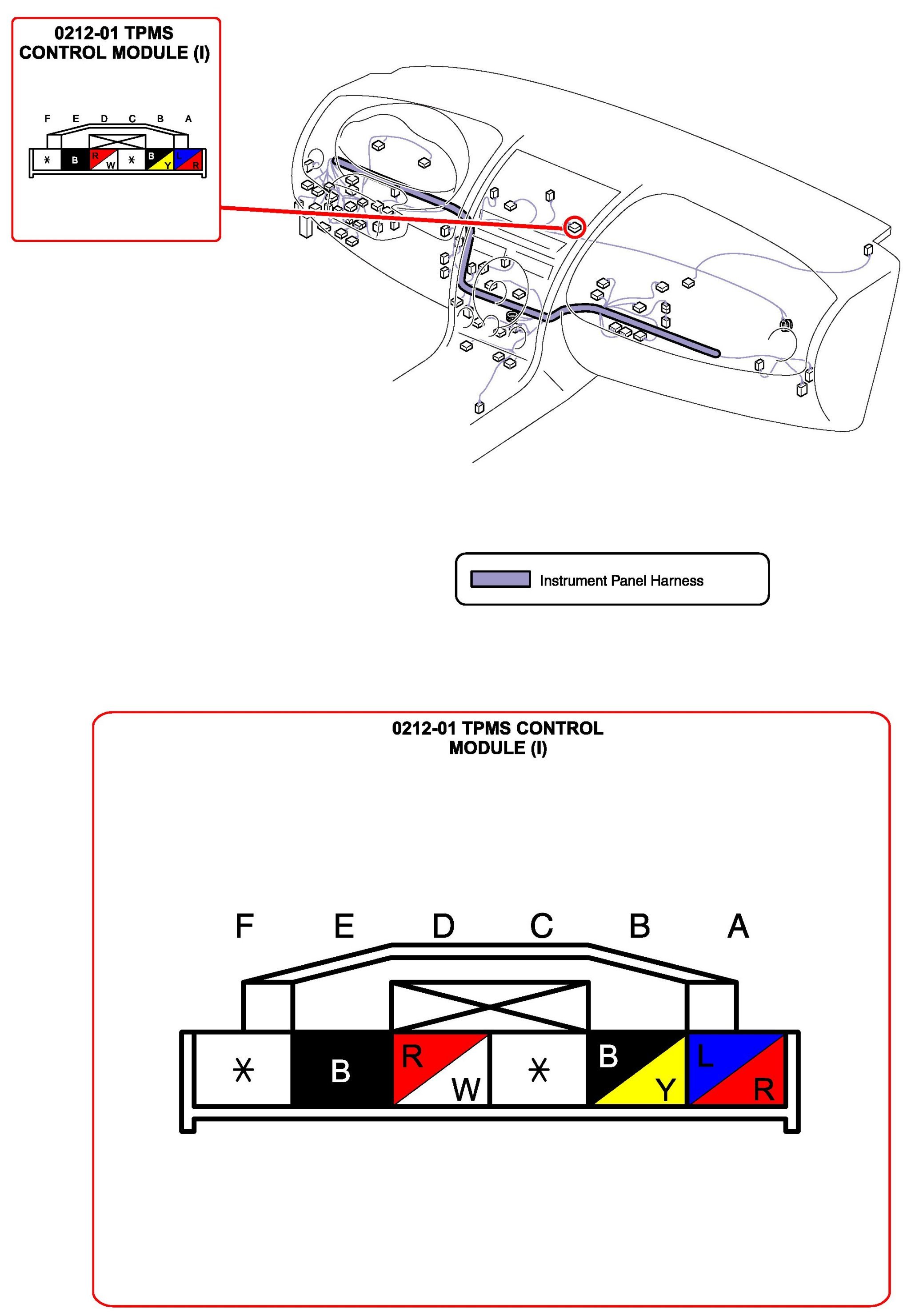 0212-01 TPMS CONTROL MODULE (I)

F E D C B A

* B R W * B Y L R

Instrument Panel Harness

0212-01 TPMS CONTROL MODULE (I)

F E D C B A

* B R W * B Y L R