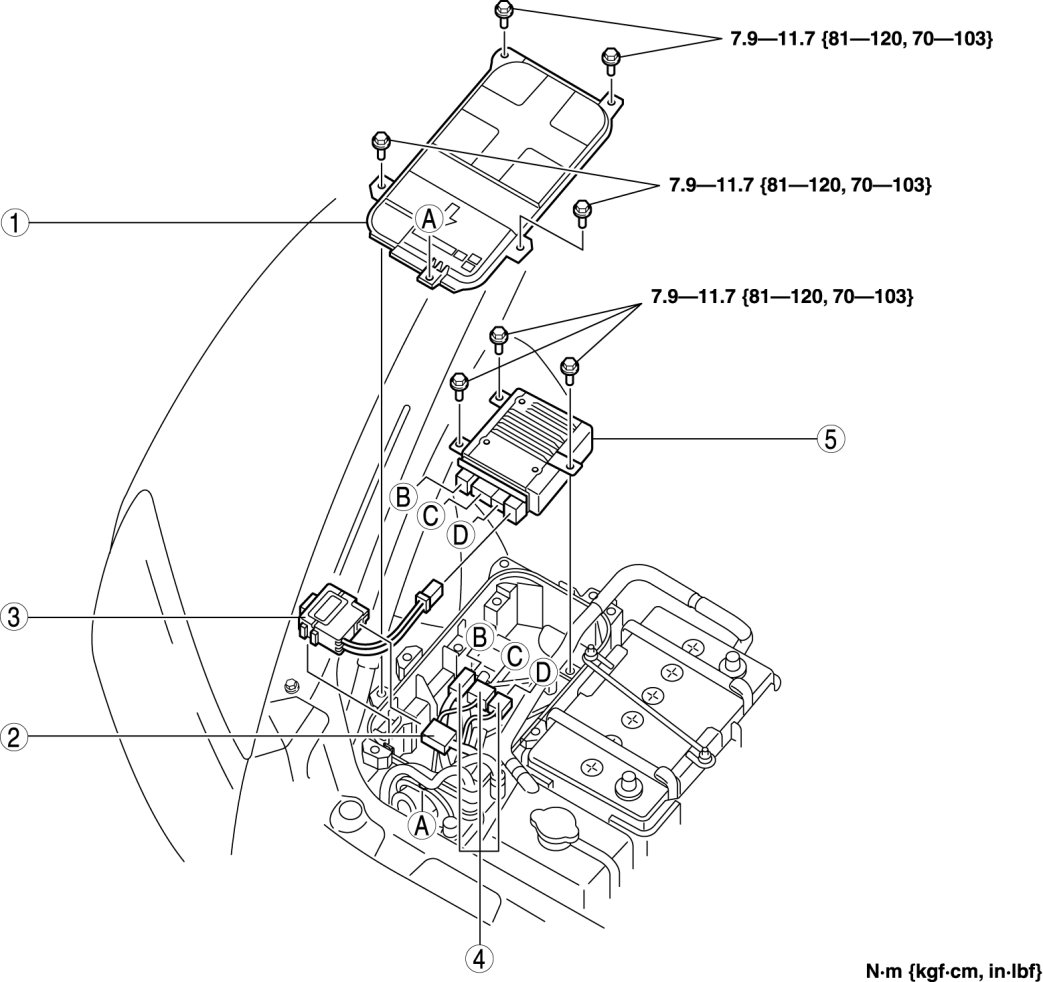 7.9—11.7 {81—120, 70—103}

7.9—11.7 {81—120, 70—103}

1

A

7.9—11.7 {81—120, 70—103}

5

B

C

D

3

B

C

D

2

A

4

N·m {kgf·cm, in·lbf}