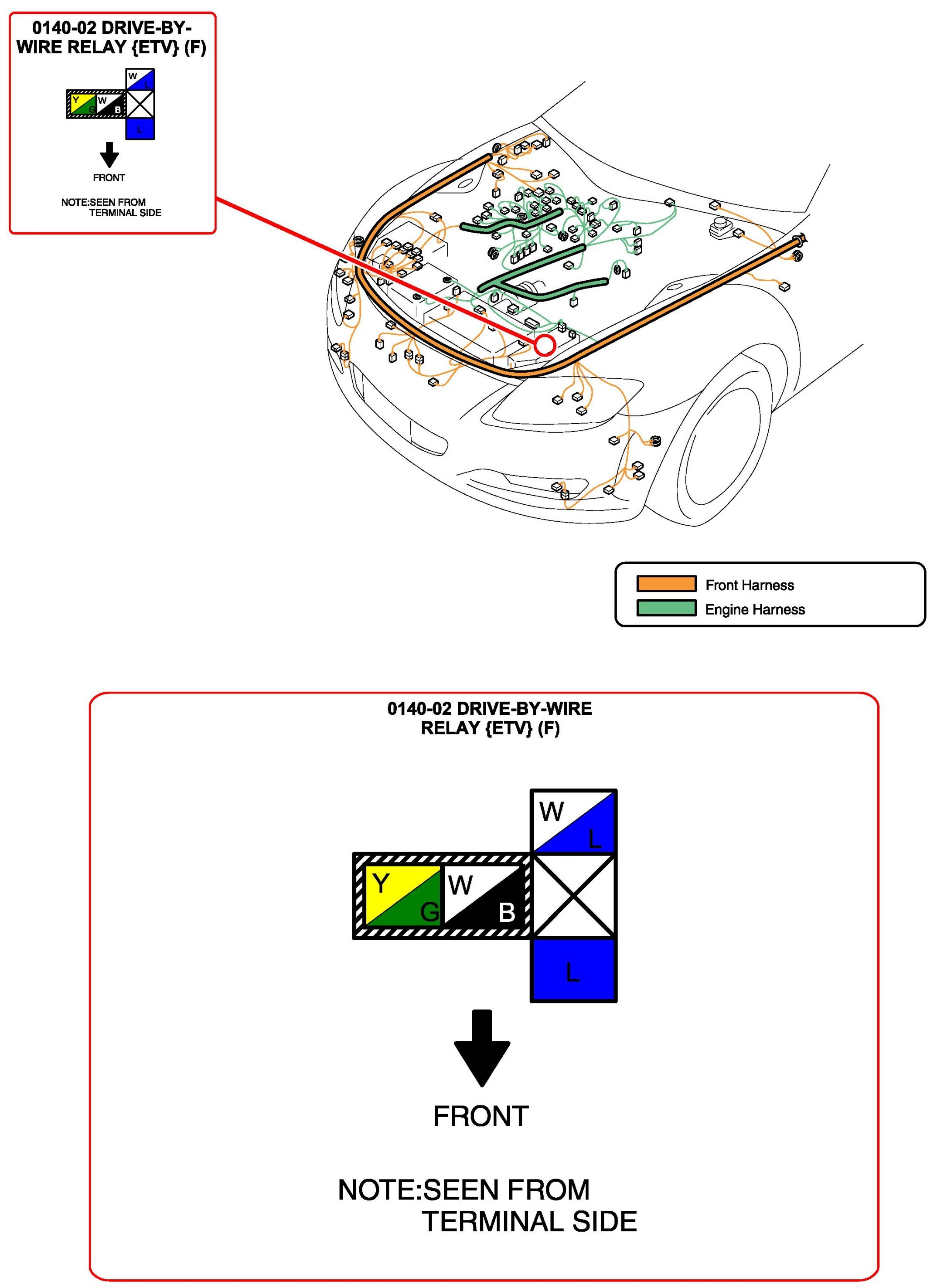 0140-02 DRIVE-BY-WIRE RELAY {ETV} (F)

W
L
Y
G
W
B
L

FRONT

NOTE:SEEN FROM TERMINAL SIDE

Front Harness
Engine Harness

0140-02 DRIVE-BY-WIRE RELAY {ETV} (F)

W
L
Y
G
W
B
L

FRONT

NOTE:SEEN FROM TERMINAL SIDE